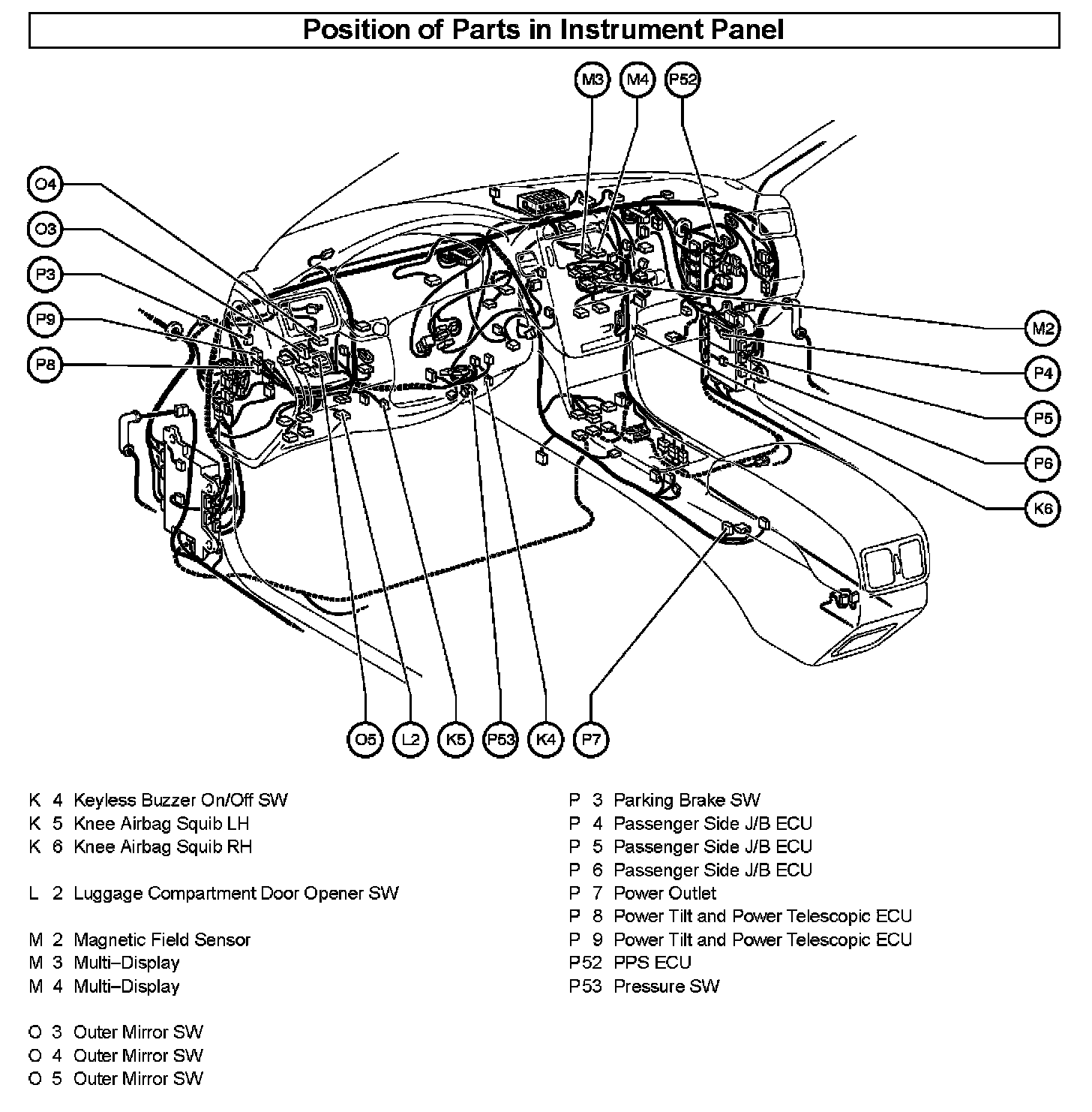 Position of Parts in Instrument Panel

M3 M4 P52

O4

O3

P3

P9

P8

M2

P4

P5

P6

K6

O5 L2 K5 P53 K4 P7

K 4 Keyless Buzzer On/Off SW
K 5 Knee Airbag Squib LH
K 6 Knee Airbag Squib RH

L 2 Luggage Compartment Door Opener SW

M 2 Magnetic Field Sensor
M 3 Multi–Display
M 4 Multi–Display

O 3 Outer Mirror SW
O 4 Outer Mirror SW
O 5 Outer Mirror SW

P 3 Parking Brake SW
P 4 Passenger Side J/B ECU
P 5 Passenger Side J/B ECU
P 6 Passenger Side J/B ECU
P 7 Power Outlet
P 8 Power Tilt and Power Telescopic ECU
P 9 Power Tilt and Power Telescopic ECU
P52 PPS ECU
P53 Pressure SW