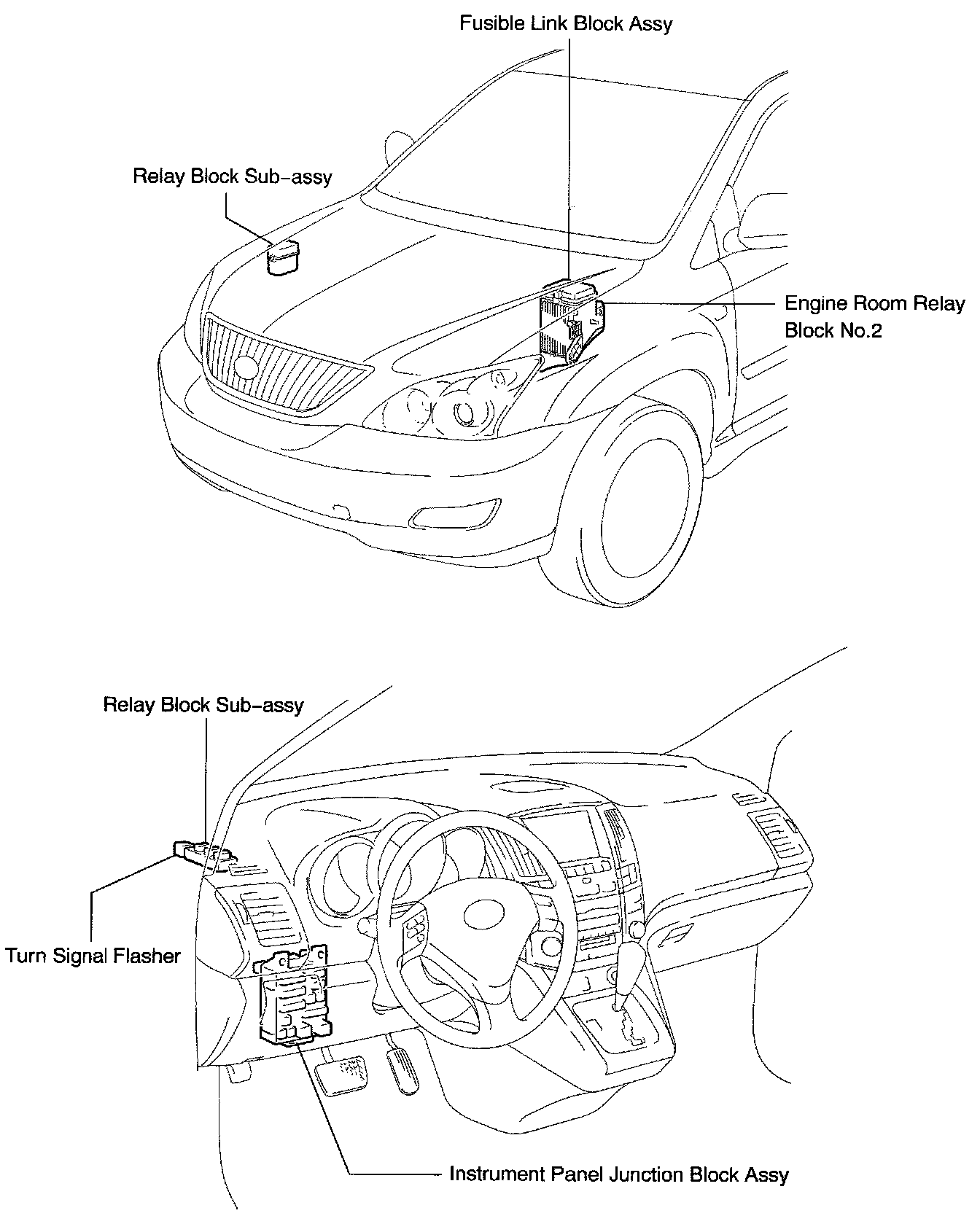 Fusible Link Block Assy

Relay Block Sub-assy

Engine Room Relay Block No.2

Relay Block Sub-assy

Turn Signal Flasher

Instrument Panel Junction Block Assy