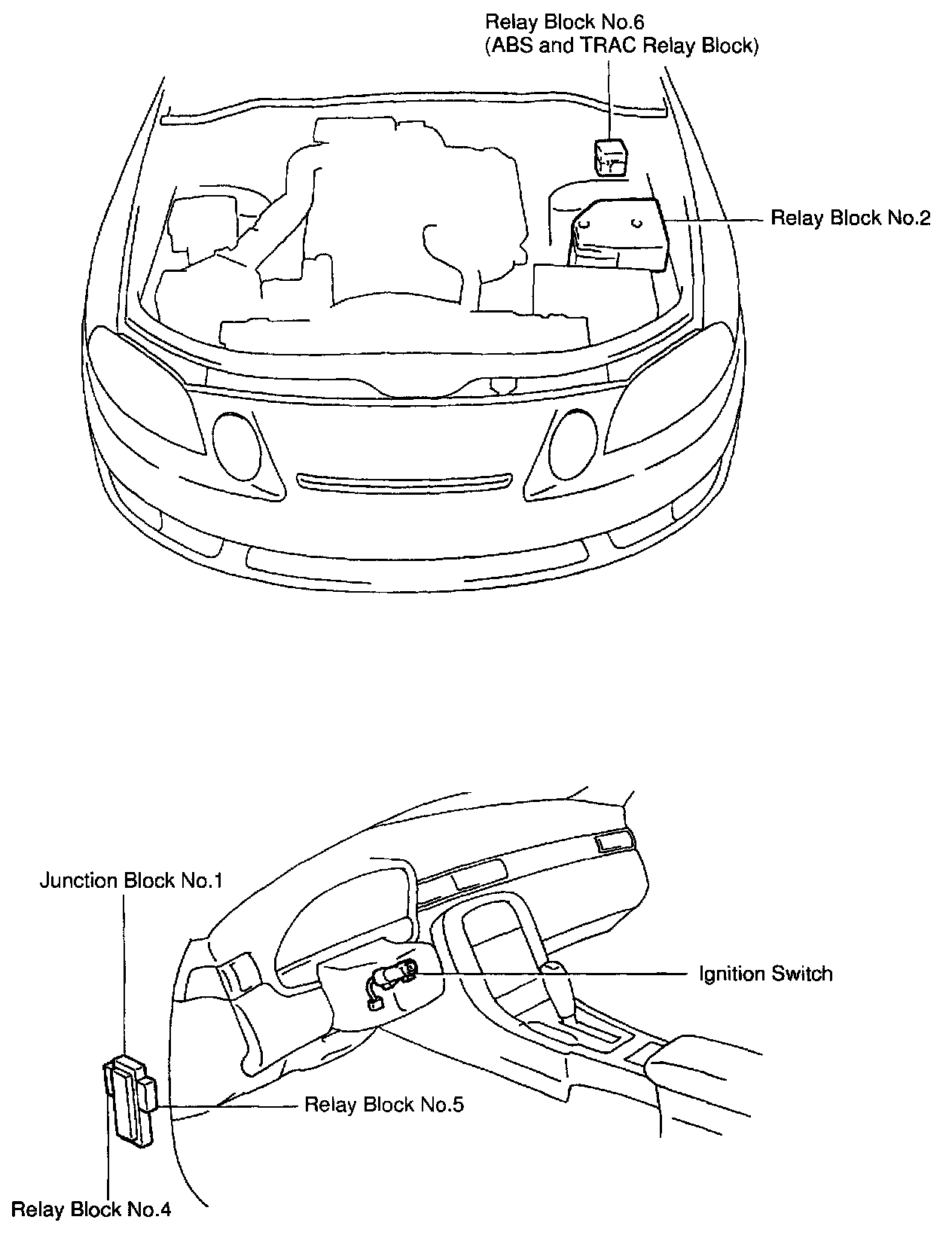 Relay Block No.6
(ABS and TRAC Relay Block)

Relay Block No.2

Junction Block No.1

Ignition Switch

Relay Block No.5

Relay Block No.4