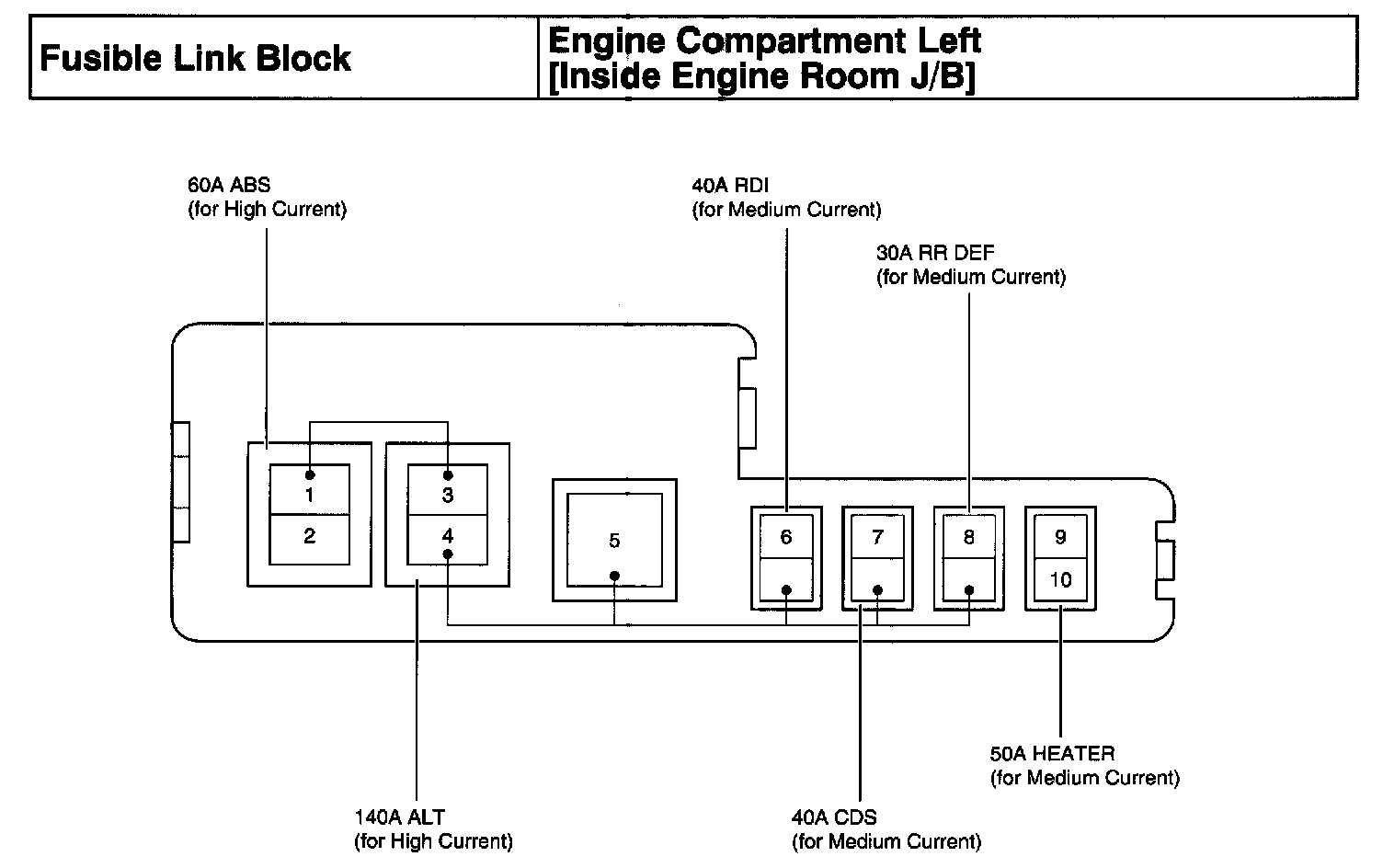 | Fusible Link Block | Engine Compartment Left [Inside Engine Room J/B] |
|---|---|

60A ABS
(for High Current)

40A RDI
(for Medium Current)

30A RR DEF
(for Medium Current)

1
2
3
4
5
6
7
8
9
10

50A HEATER
(for Medium Current)

140A ALT
(for High Current)

40A CDS
(for Medium Current)