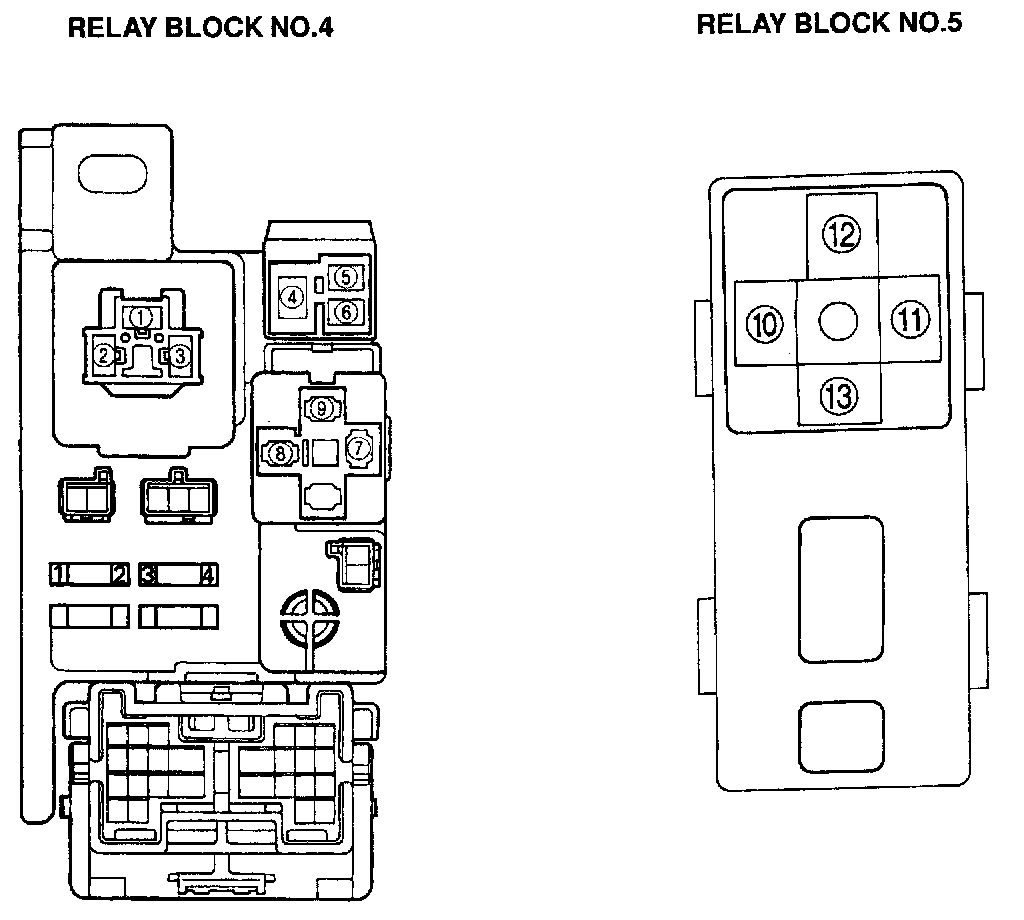 RELAY BLOCK NO.4

1
2
3
4
5
6
9
8
7
1 2
3 4

RELAY BLOCK NO.5

12
10
11
13