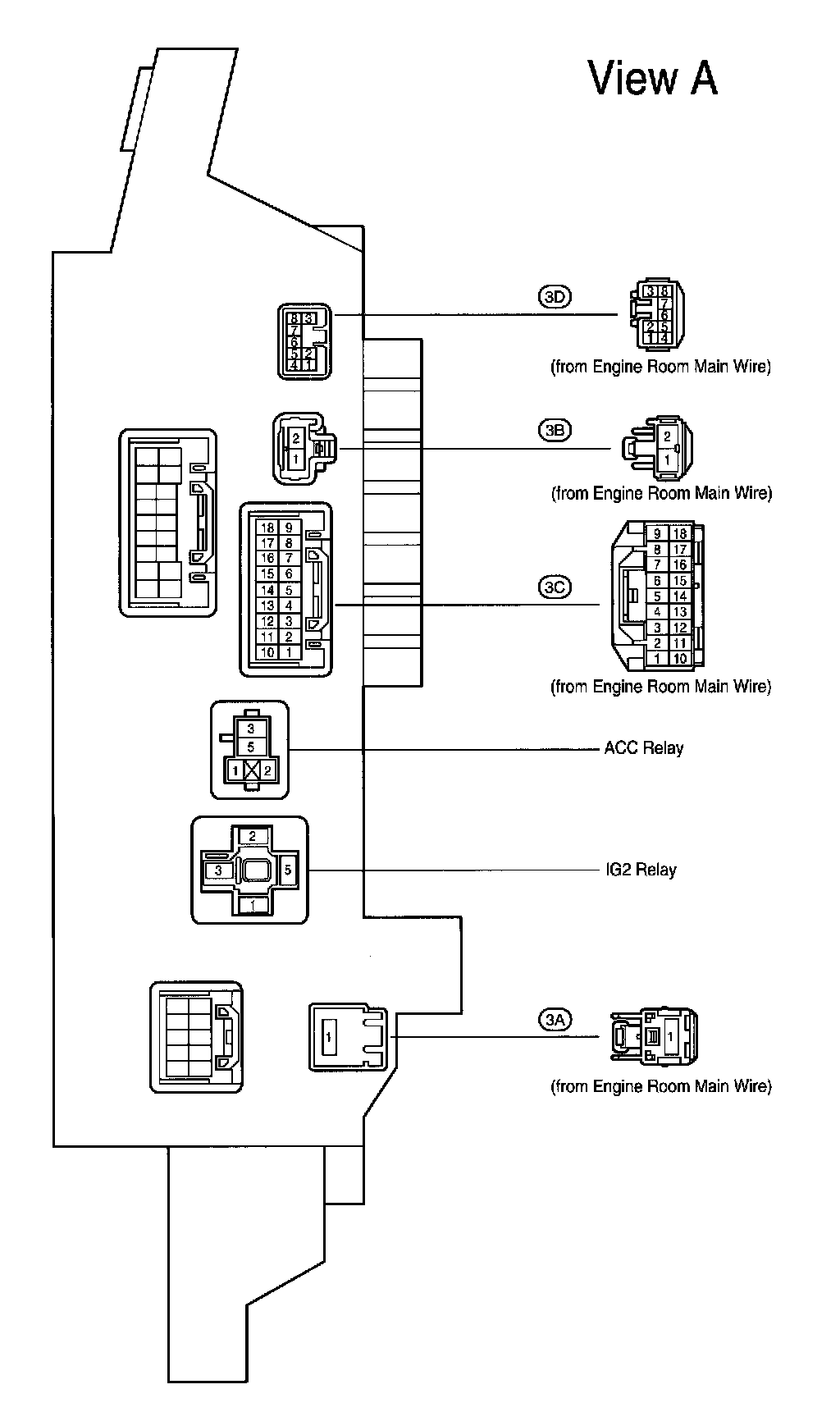 View A

8 3
7
6
5 2
4 1

3D

3 8
7
6
2 5
1 4

(from Engine Room Main Wire)

2
1

3B

2
1

(from Engine Room Main Wire)

18 9
17 8
16 7
15 6
14 5
13 4
12 3
11 2
10 1

3C

9 18
8 17
7 16
6 15
5 14
4 13
3 12
2 11
1 10

(from Engine Room Main Wire)

3
5
1 2

ACC Relay

2
3
5
1

IG2 Relay

1

3A

1

(from Engine Room Main Wire)