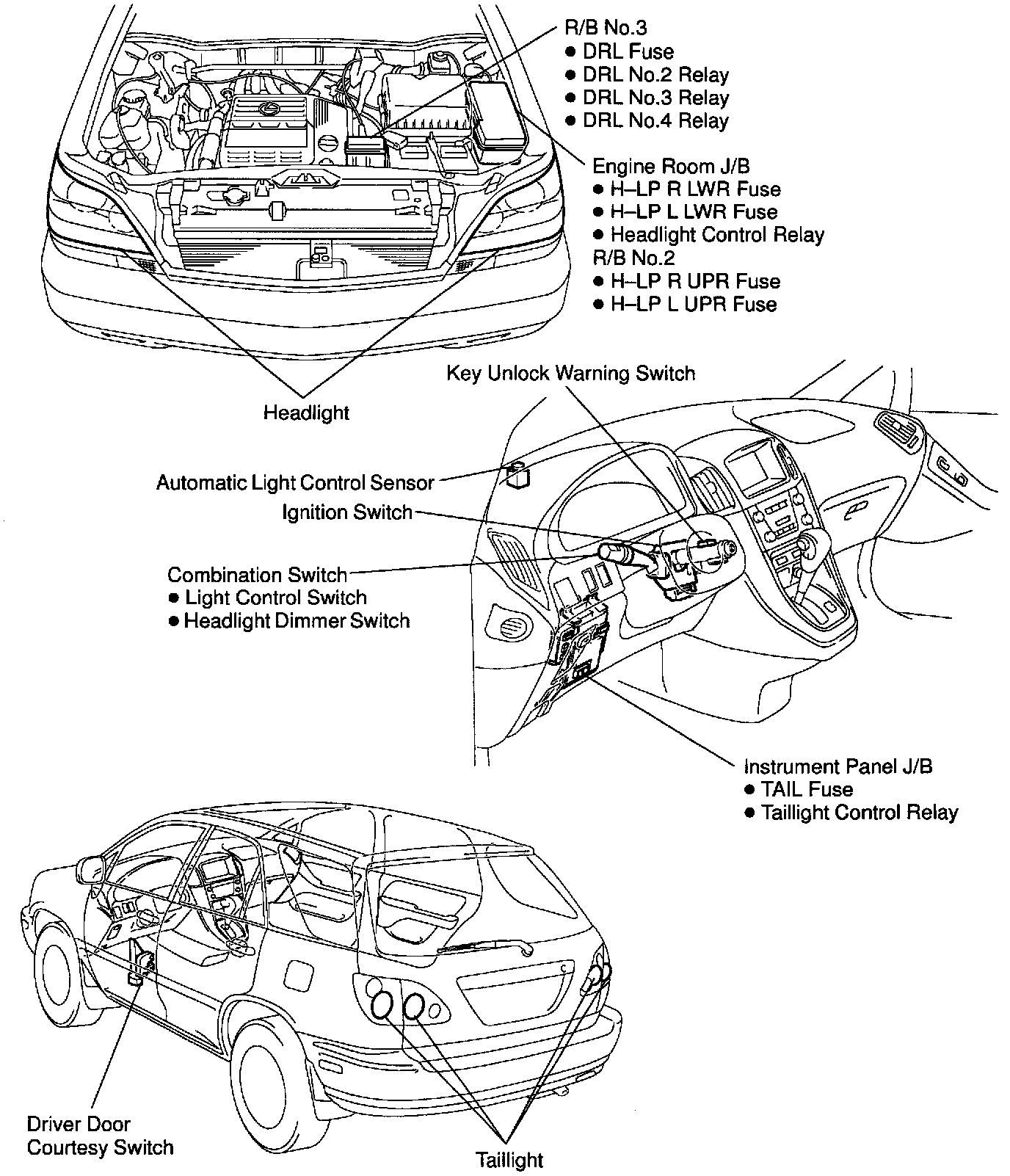 R/B No.3
● DRL Fuse
● DRL No.2 Relay
● DRL No.3 Relay
● DRL No.4 Relay

Engine Room J/B
● H–LP R LWR Fuse
● H–LP L LWR Fuse
● Headlight Control Relay
R/B No.2
● H–LP R UPR Fuse
● H–LP L UPR Fuse

Headlight

Key Unlock Warning Switch

Automatic Light Control Sensor

Ignition Switch

Combination Switch
● Light Control Switch
● Headlight Dimmer Switch

Instrument Panel J/B
● TAIL Fuse
● Taillight Control Relay

Driver Door
Courtesy Switch

Taillight