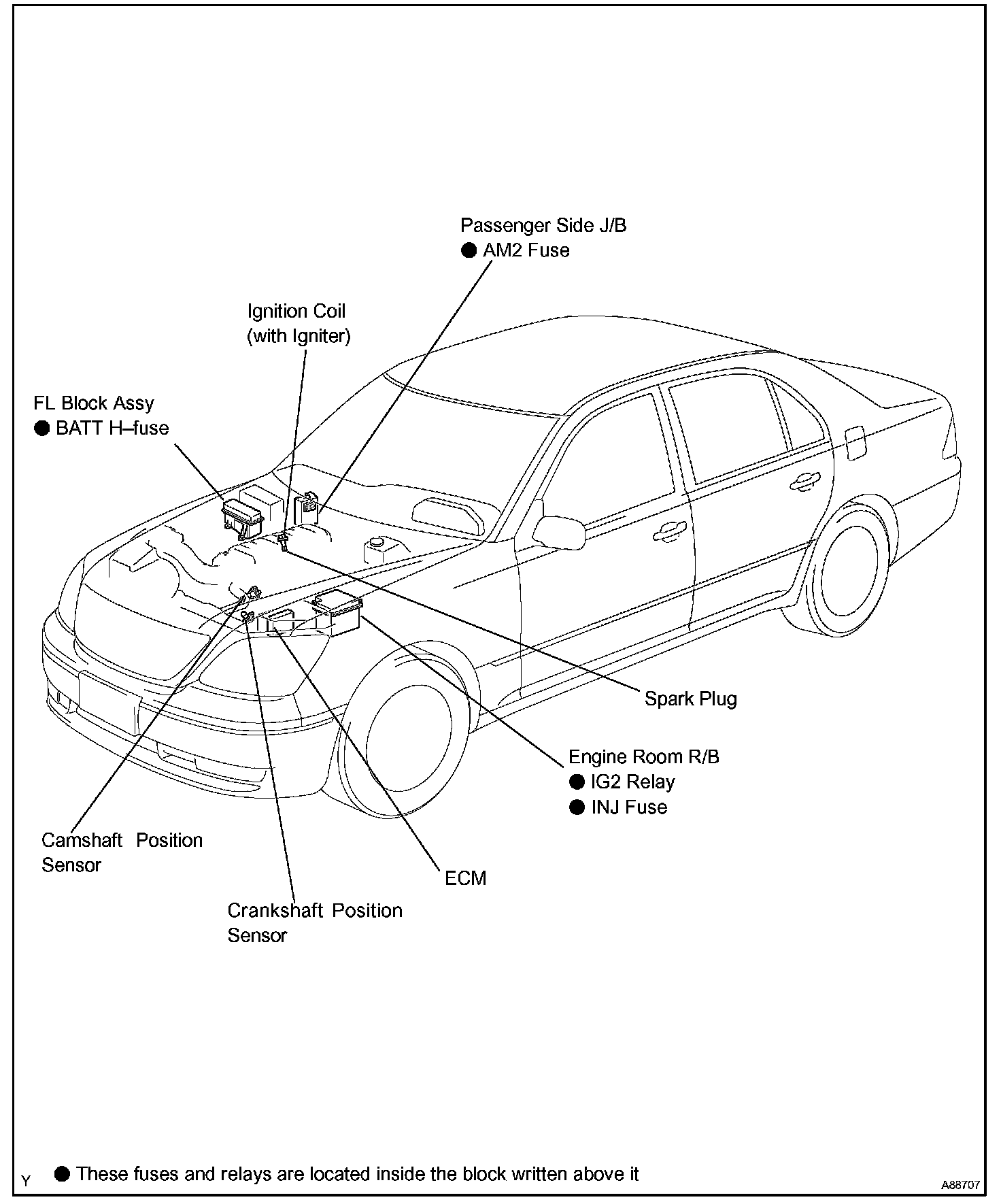 Passenger Side J/B
● AM2 Fuse

Ignition Coil
(with Igniter)

FL Block Assy
● BATT H–fuse

Spark Plug

Engine Room R/B
● IG2 Relay
● INJ Fuse

Camshaft Position Sensor

ECM

Crankshaft Position Sensor

Y ● These fuses and relays are located inside the block written above it

A88707