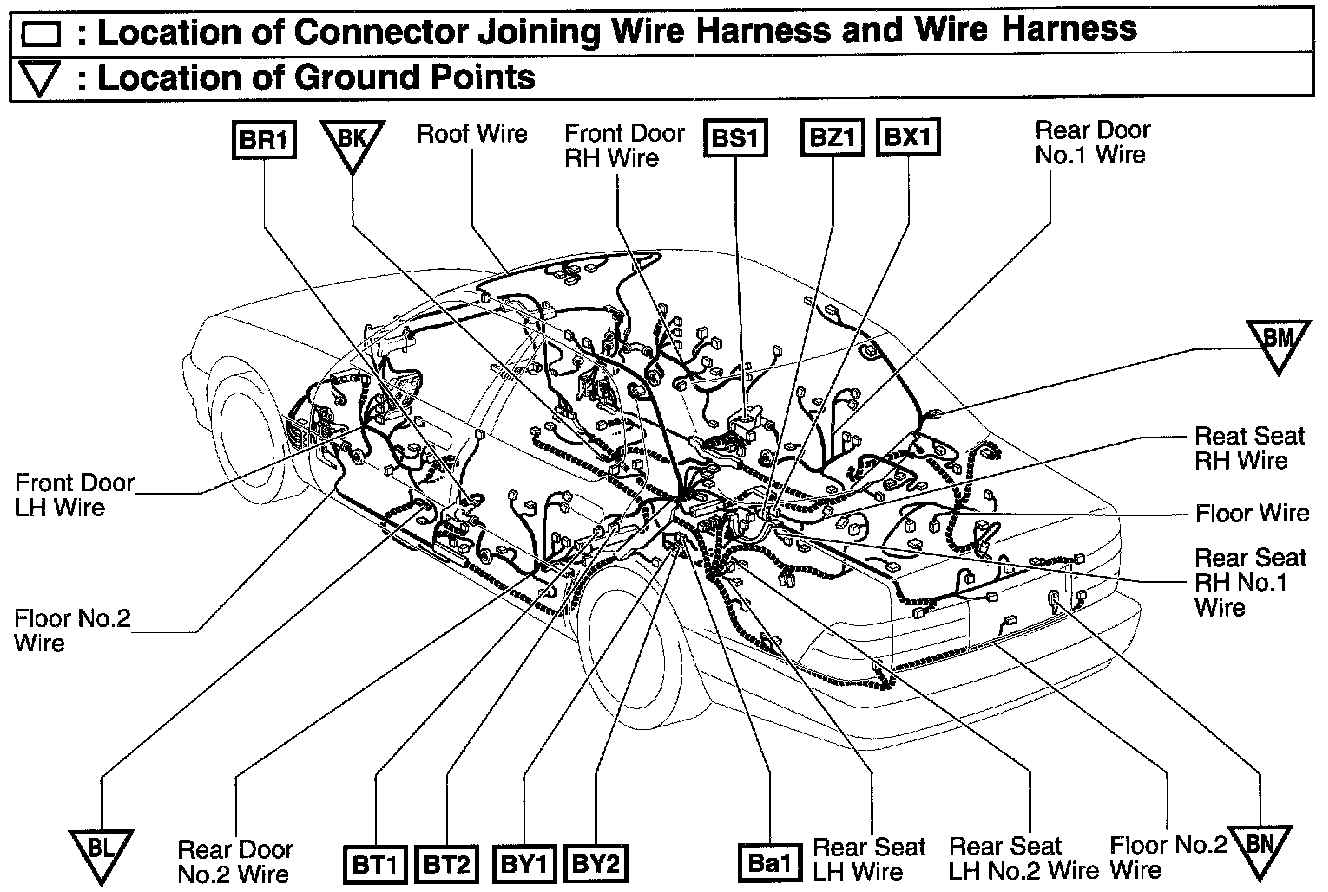 : Location of Connector Joining Wire Harness and Wire Harness
: Location of Ground Points

BR1
BK
Roof Wire
Front Door RH Wire
BS1
BZ1
BX1
Rear Door No.1 Wire
BM
Reat Seat RH Wire
Floor Wire
Rear Seat RH No.1 Wire
Front Door LH Wire
Floor No.2 Wire
BL
Rear Door No.2 Wire
BT1
BT2
BY1
BY2
Ba1
Rear Seat LH Wire
Rear Seat LH No.2 Wire
Floor No.2 Wire
BN