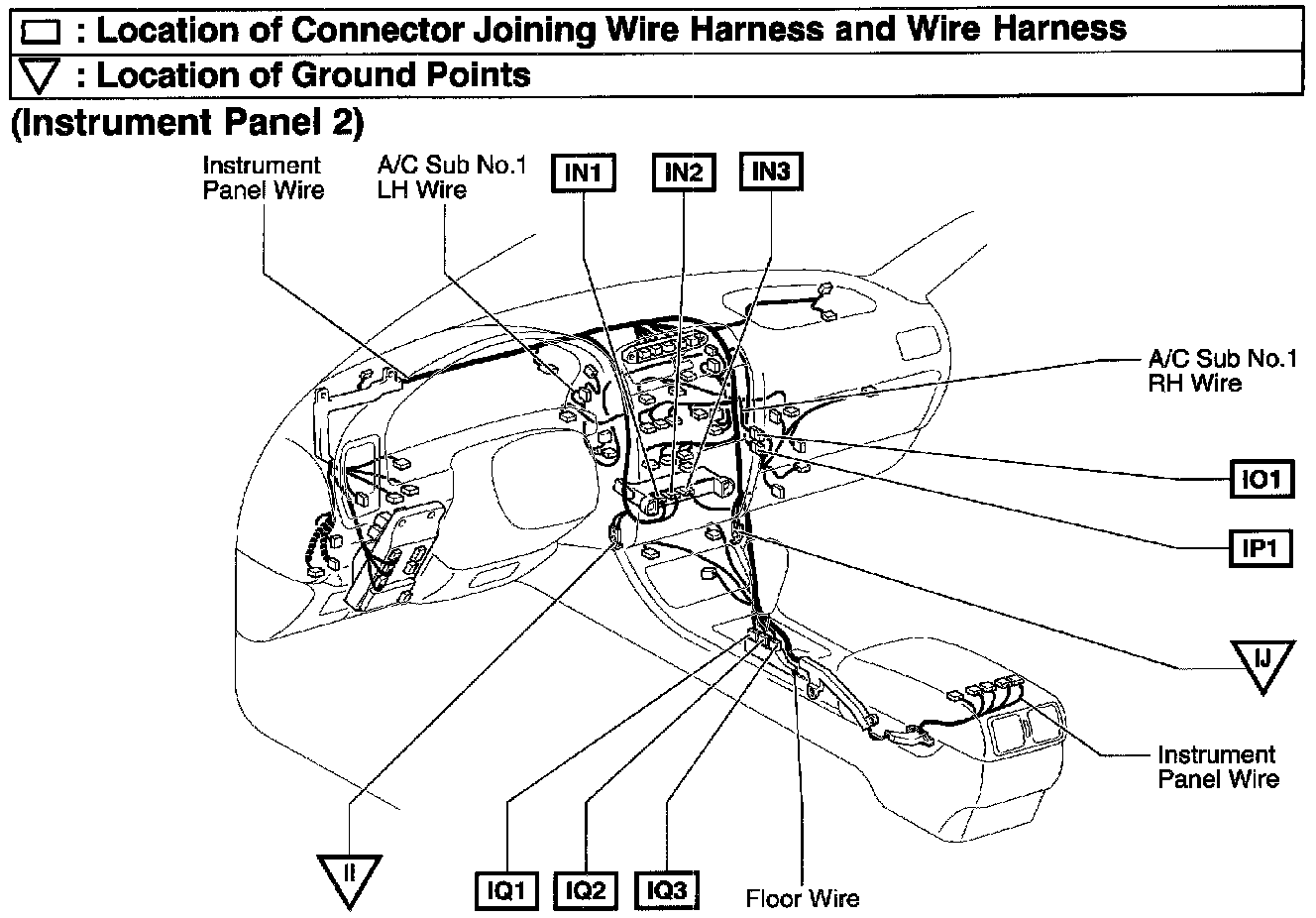 : Location of Connector Joining Wire Harness and Wire Harness
: Location of Ground Points

(Instrument Panel 2)

Instrument Panel Wire

A/C Sub No.1 LH Wire

IN1

IN2

IN3

A/C Sub No.1 RH Wire

IO1

IP1

IJ

Instrument Panel Wire

II

IQ1

IQ2

IQ3

Floor Wire