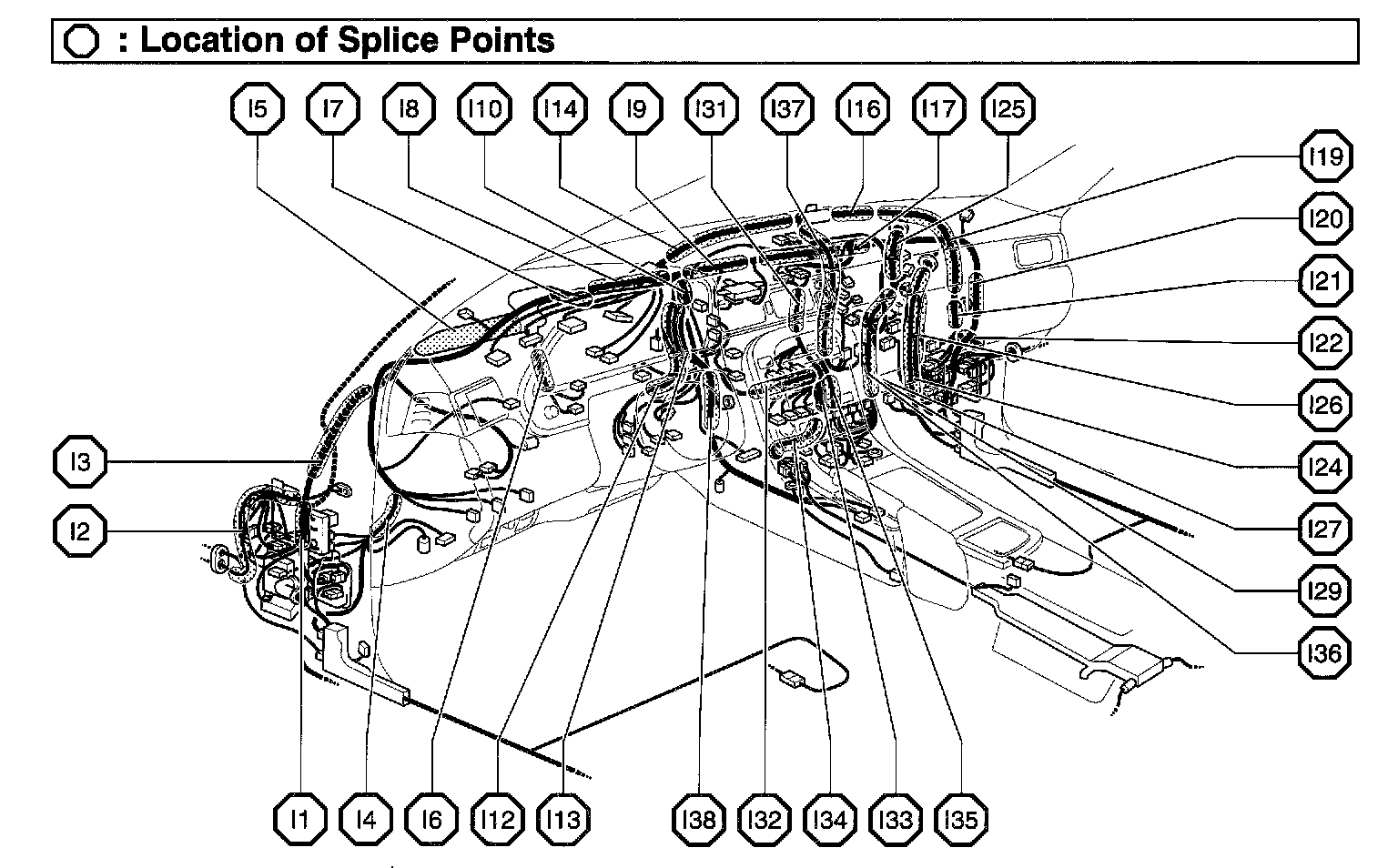 : Location of Splice Points

I5
I7
I8
I10
I14
I9
I31
I37
I16
I17
I25

I19
I20
I21
I22
I26
I24
I27
I29
I36

I3
I2

I1
I4
I6
I12
I13
I38
I32
I34
I33
I35