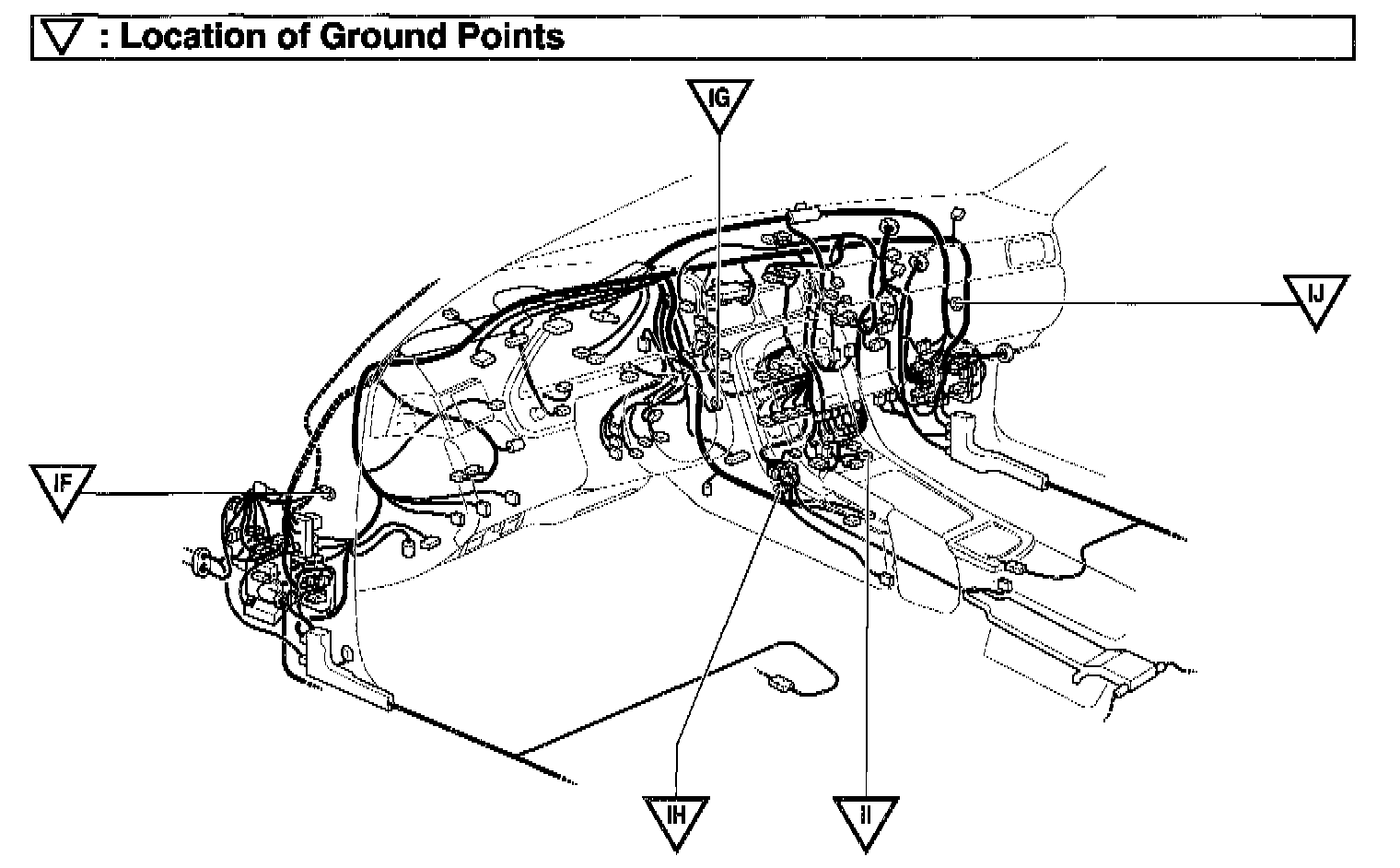 ▽ : Location of Ground Points

IG

IJ

IF

IH

II