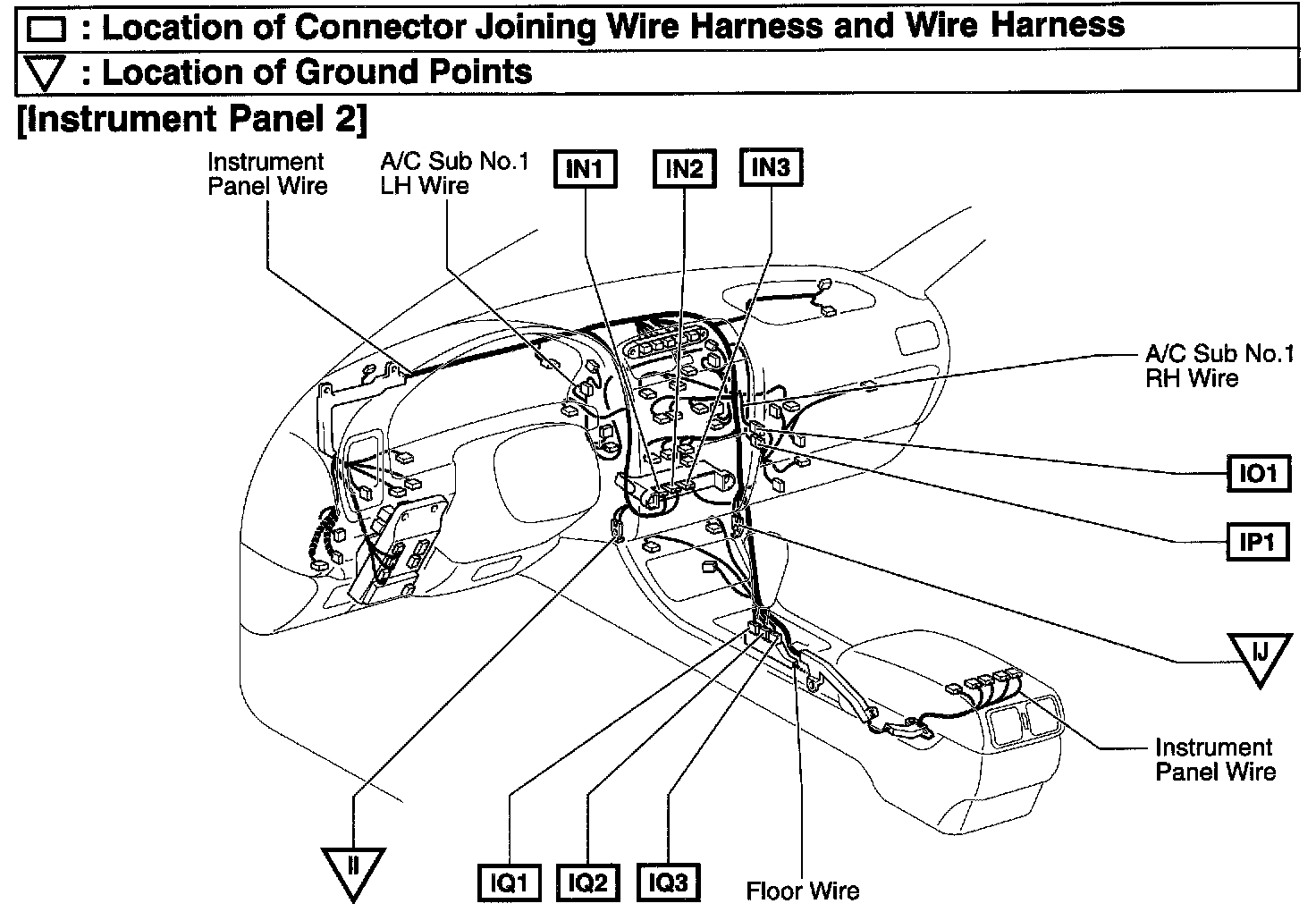 : Location of Connector Joining Wire Harness and Wire Harness
: Location of Ground Points
[Instrument Panel 2]

Instrument Panel Wire
A/C Sub No.1 LH Wire
IN1
IN2
IN3
A/C Sub No.1 RH Wire
IO1
IP1
IJ
Instrument Panel Wire
II
IQ1
IQ2
IQ3
Floor Wire