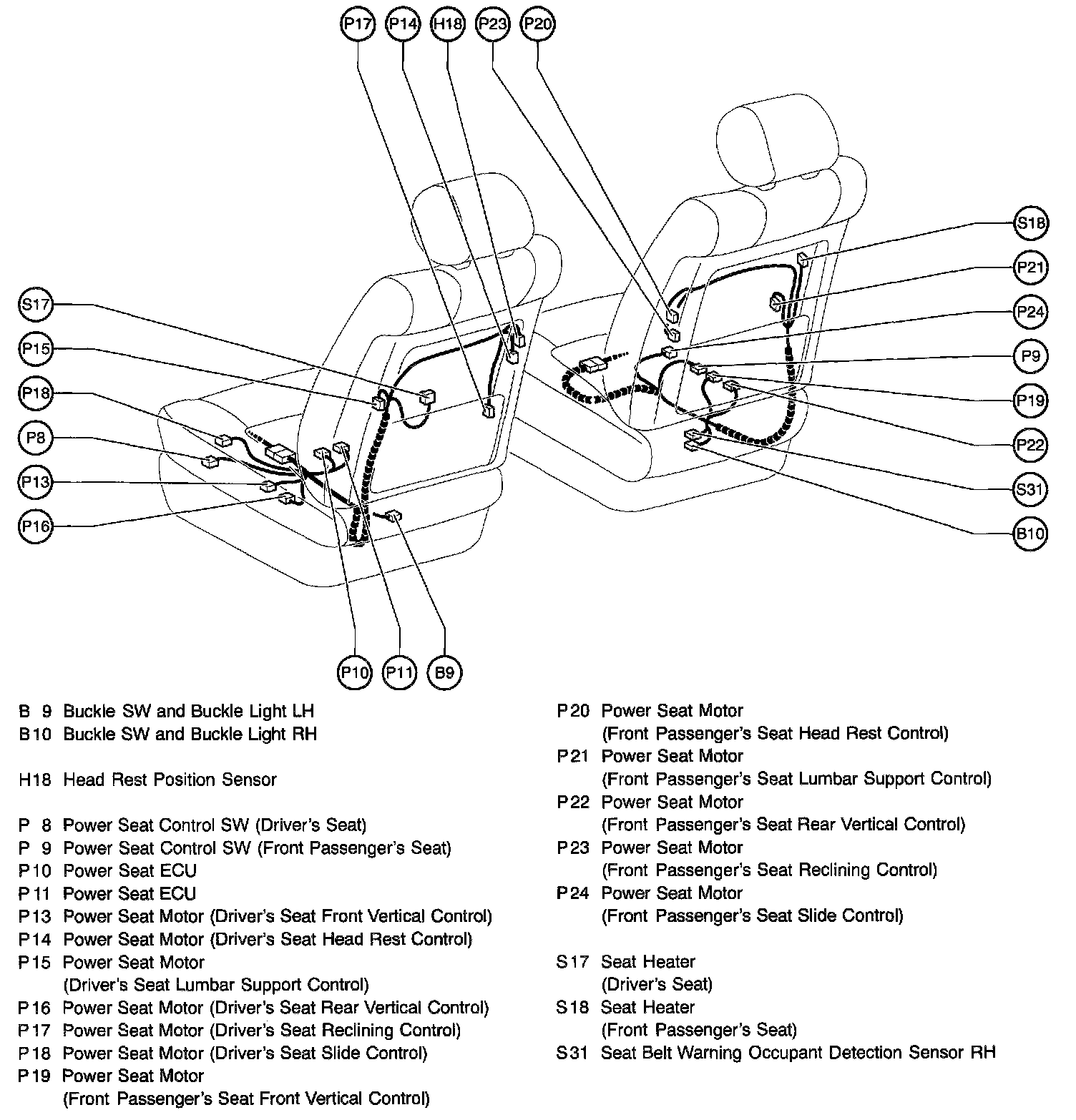 P17 P14 H18 P23 P20

S17
P15
P18
P8
P13
P16

S18
P21
P24
P9
P19
P22
S31
B10

P10 P11 B9

B 9 Buckle SW and Buckle Light LH
B10 Buckle SW and Buckle Light RH

H18 Head Rest Position Sensor

P 8 Power Seat Control SW (Driver's Seat)
P 9 Power Seat Control SW (Front Passenger's Seat)
P10 Power Seat ECU
P11 Power Seat ECU
P13 Power Seat Motor (Driver's Seat Front Vertical Control)
P14 Power Seat Motor (Driver's Seat Head Rest Control)
P15 Power Seat Motor (Driver's Seat Lumbar Support Control)
P16 Power Seat Motor (Driver's Seat Rear Vertical Control)
P17 Power Seat Motor (Driver's Seat Reclining Control)
P18 Power Seat Motor (Driver's Seat Slide Control)
P19 Power Seat Motor (Front Passenger's Seat Front Vertical Control)

P20 Power Seat Motor (Front Passenger's Seat Head Rest Control)
P21 Power Seat Motor (Front Passenger's Seat Lumbar Support Control)
P22 Power Seat Motor (Front Passenger's Seat Rear Vertical Control)
P23 Power Seat Motor (Front Passenger's Seat Reclining Control)
P24 Power Seat Motor (Front Passenger's Seat Slide Control)

S17 Seat Heater (Driver's Seat)
S18 Seat Heater (Front Passenger's Seat)
S31 Seat Belt Warning Occupant Detection Sensor RH