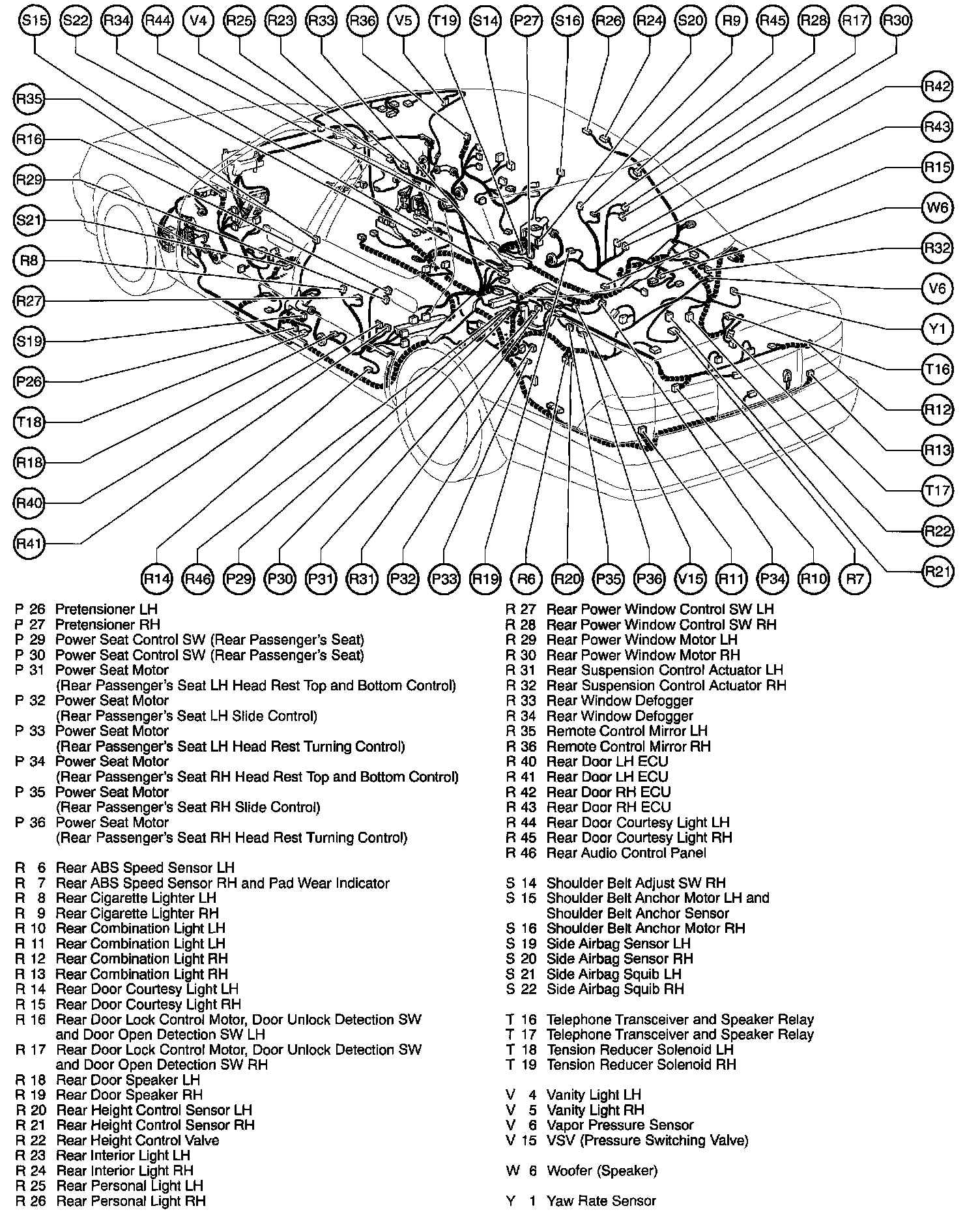 S15 S22 R34 R44 V4 R25 R23 R33 R36 V5 T19 S14 P27 S16 R26 R24 S20 R9 R45 R28 R17 R30

R35 R16 R29 S21 R8 R27 S19 P26 T18 R18 R40 R41

R42 R43 R15 W6 R32 V6 Y1 T16 R12 R13 T17 R22 R21

R14 R46 P29 P30 P31 R31 P32 P33 R19 R6 R20 P35 P36 V15 R11 P34 R10 R7

P 26 Pretensioner LH
P 27 Pretensioner RH
P 29 Power Seat Control SW (Rear Passenger's Seat)
P 30 Power Seat Control SW (Rear Passenger's Seat)
P 31 Power Seat Motor (Rear Passenger's Seat LH Head Rest Top and Bottom Control)
P 32 Power Seat Motor (Rear Passenger's Seat LH Slide Control)
P 33 Power Seat Motor (Rear Passenger's Seat LH Head Rest Turning Control)
P 34 Power Seat Motor (Rear Passenger's Seat RH Head Rest Top and Bottom Control)
P 35 Power Seat Motor (Rear Passenger's Seat RH Slide Control)
P 36 Power Seat Motor (Rear Passenger's Seat RH Head Rest Turning Control)

R 6 Rear ABS Speed Sensor LH
R 7 Rear ABS Speed Sensor RH and Pad Wear Indicator
R 8 Rear Cigarette Lighter LH
R 9 Rear Cigarette Lighter RH
R 10 Rear Combination Light LH
R 11 Rear Combination Light LH
R 12 Rear Combination Light RH
R 13 Rear Combination Light RH
R 14 Rear Door Courtesy Light LH
R 15 Rear Door Courtesy Light RH
R 16 Rear Door Lock Control Motor, Door Unlock Detection SW and Door Open Detection SW LH
R 17 Rear Door Lock Control Motor, Door Unlock Detection SW and Door Open Detection SW RH
R 18 Rear Door Speaker LH
R 19 Rear Door Speaker RH
R 20 Rear Height Control Sensor LH
R 21 Rear Height Control Sensor RH
R 22 Rear Height Control Valve
R 23 Rear Interior Light LH
R 24 Rear Interior Light RH
R 25 Rear Personal Light LH
R 26 Rear Personal Light RH

R 27 Rear Power Window Control SW LH
R 28 Rear Power Window Control SW RH
R 29 Rear Power Window Motor LH
R 30 Rear Power Window Motor RH
R 31 Rear Suspension Control Actuator LH
R 32 Rear Suspension Control Actuator RH
R 33 Rear Window Defogger
R 34 Rear Window Defogger
R 35 Remote Control Mirror LH
R 36 Remote Control Mirror RH
R 40 Rear Door LH ECU
R 41 Rear Door LH ECU
R 42 Rear Door RH ECU
R 43 Rear Door RH ECU
R 44 Rear Door Courtesy Light LH
R 45 Rear Door Courtesy Light RH
R 46 Rear Audio Control Panel

S 14 Shoulder Belt Adjust SW RH
S 15 Shoulder Belt Anchor Motor LH and Shoulder Belt Anchor Sensor
S 16 Shoulder Belt Anchor Motor RH
S 19 Side Airbag Sensor LH
S 20 Side Airbag Sensor RH
S 21 Side Airbag Squib LH
S 22 Side Airbag Squib RH

T 16 Telephone Transceiver and Speaker Relay
T 17 Telephone Transceiver and Speaker Relay
T 18 Tension Reducer Solenoid LH
T 19 Tension Reducer Solenoid RH

V 4 Vanity Light LH
V 5 Vanity Light RH
V 6 Vapor Pressure Sensor
V 15 VSV (Pressure Switching Valve)

W 6 Woofer (Speaker)

Y 1 Yaw Rate Sensor