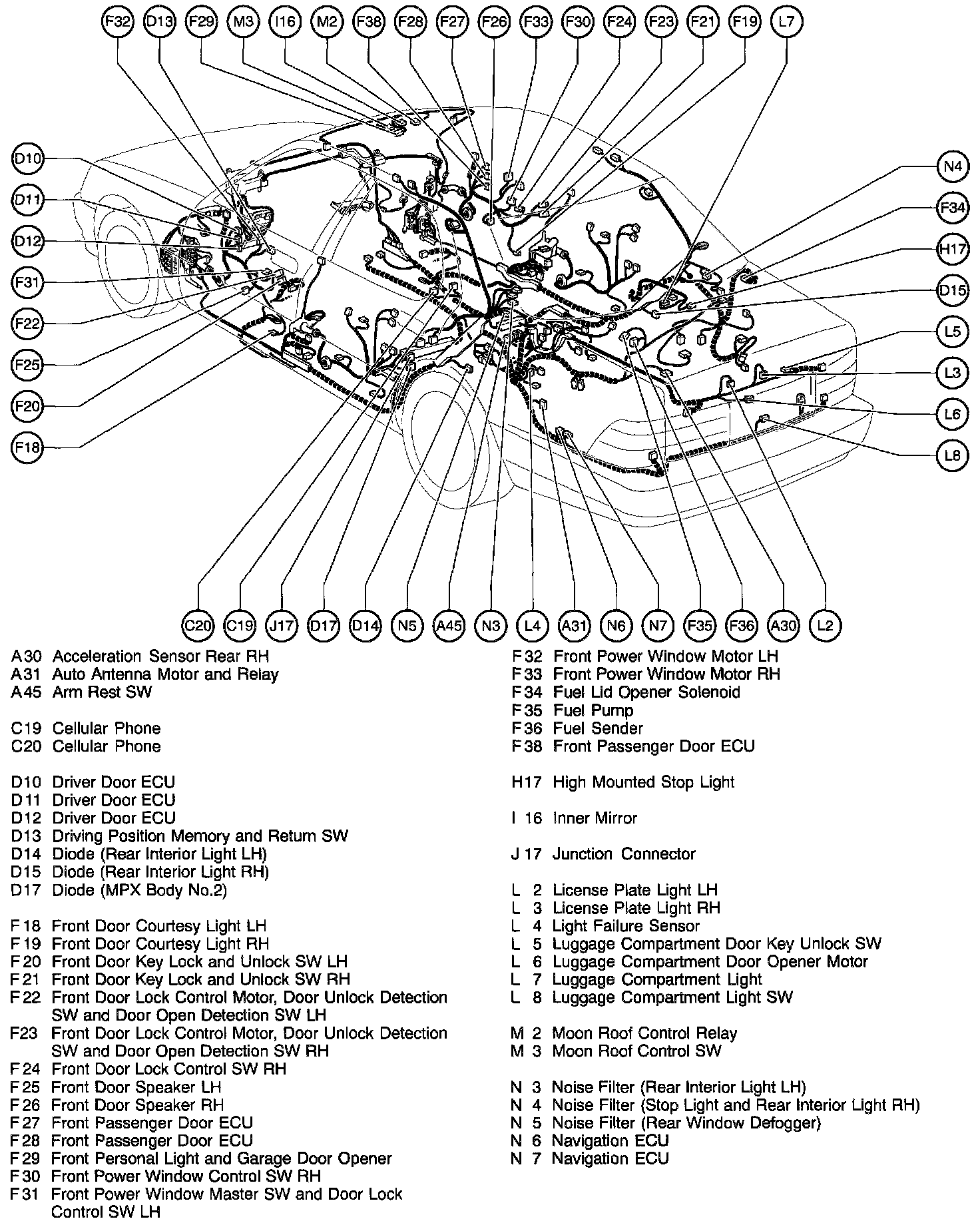 F32 D13 F29 M3 I16 M2 F38 F28 F27 F26 F33 F30 F24 F23 F21 F19 L7

D10
D11
D12
F31
F22
F25
F20
F18

N4
F34
H17
D15
L5
L3
L6
L8

C20 C19 J17 D17 D14 N5 A45 N3 L4 A31 N6 N7 F35 F36 A30 L2

A30 Acceleration Sensor Rear RH
A31 Auto Antenna Motor and Relay
A45 Arm Rest SW

C19 Cellular Phone
C20 Cellular Phone

D10 Driver Door ECU
D11 Driver Door ECU
D12 Driver Door ECU
D13 Driving Position Memory and Return SW
D14 Diode (Rear Interior Light LH)
D15 Diode (Rear Interior Light RH)
D17 Diode (MPX Body No.2)

F18 Front Door Courtesy Light LH
F19 Front Door Courtesy Light RH
F20 Front Door Key Lock and Unlock SW LH
F21 Front Door Key Lock and Unlock SW RH
F22 Front Door Lock Control Motor, Door Unlock Detection SW and Door Open Detection SW LH
F23 Front Door Lock Control Motor, Door Unlock Detection SW and Door Open Detection SW RH
F24 Front Door Lock Control SW RH
F25 Front Door Speaker LH
F26 Front Door Speaker RH
F27 Front Passenger Door ECU
F28 Front Passenger Door ECU
F29 Front Personal Light and Garage Door Opener
F30 Front Power Window Control SW RH
F31 Front Power Window Master SW and Door Lock Control SW LH

F32 Front Power Window Motor LH
F33 Front Power Window Motor RH
F34 Fuel Lid Opener Solenoid
F35 Fuel Pump
F36 Fuel Sender
F38 Front Passenger Door ECU

H17 High Mounted Stop Light

I 16 Inner Mirror

J 17 Junction Connector

L 2 License Plate Light LH
L 3 License Plate Light RH
L 4 Light Failure Sensor
L 5 Luggage Compartment Door Key Unlock SW
L 6 Luggage Compartment Door Opener Motor
L 7 Luggage Compartment Light
L 8 Luggage Compartment Light SW

M 2 Moon Roof Control Relay
M 3 Moon Roof Control SW

N 3 Noise Filter (Rear Interior Light LH)
N 4 Noise Filter (Stop Light and Rear Interior Light RH)
N 5 Noise Filter (Rear Window Defogger)
N 6 Navigation ECU
N 7 Navigation ECU