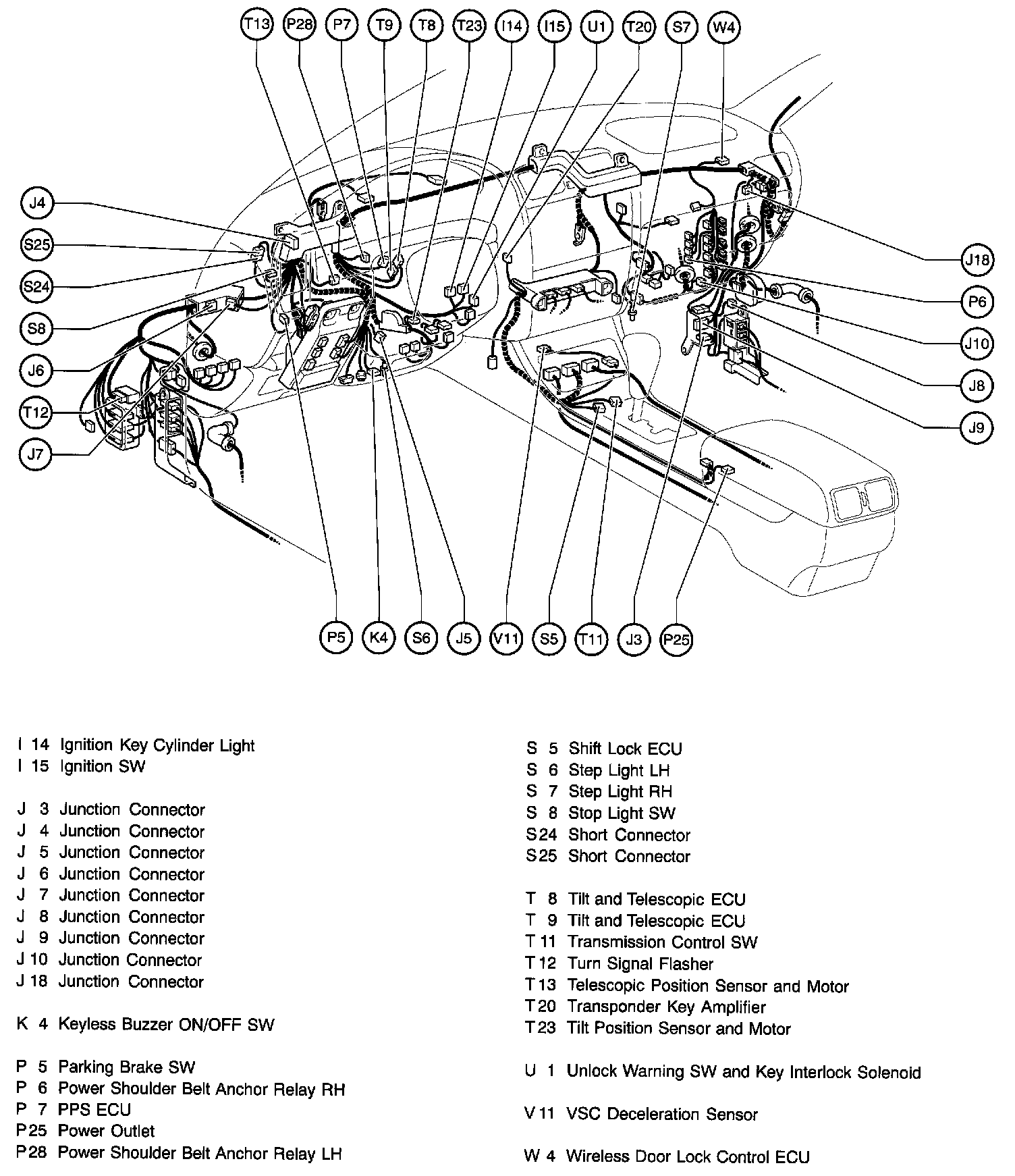 T13 P28 P7 T9 T8 T23 I14 I15 U1 T20 S7 W4

J4
S25
S24
S8
J6
T12
J7

J18
P6
J10
J8
J9

P5 K4 S6 J5 V11 S5 T11 J3 P25

I 14 Ignition Key Cylinder Light
I 15 Ignition SW

J 3 Junction Connector
J 4 Junction Connector
J 5 Junction Connector
J 6 Junction Connector
J 7 Junction Connector
J 8 Junction Connector
J 9 Junction Connector
J 10 Junction Connector
J 18 Junction Connector

K 4 Keyless Buzzer ON/OFF SW

P 5 Parking Brake SW
P 6 Power Shoulder Belt Anchor Relay RH
P 7 PPS ECU
P25 Power Outlet
P28 Power Shoulder Belt Anchor Relay LH

S 5 Shift Lock ECU
S 6 Step Light LH
S 7 Step Light RH
S 8 Stop Light SW
S24 Short Connector
S25 Short Connector

T 8 Tilt and Telescopic ECU
T 9 Tilt and Telescopic ECU
T 11 Transmission Control SW
T 12 Turn Signal Flasher
T 13 Telescopic Position Sensor and Motor
T 20 Transponder Key Amplifier
T 23 Tilt Position Sensor and Motor

U 1 Unlock Warning SW and Key Interlock Solenoid

V 11 VSC Deceleration Sensor

W 4 Wireless Door Lock Control ECU