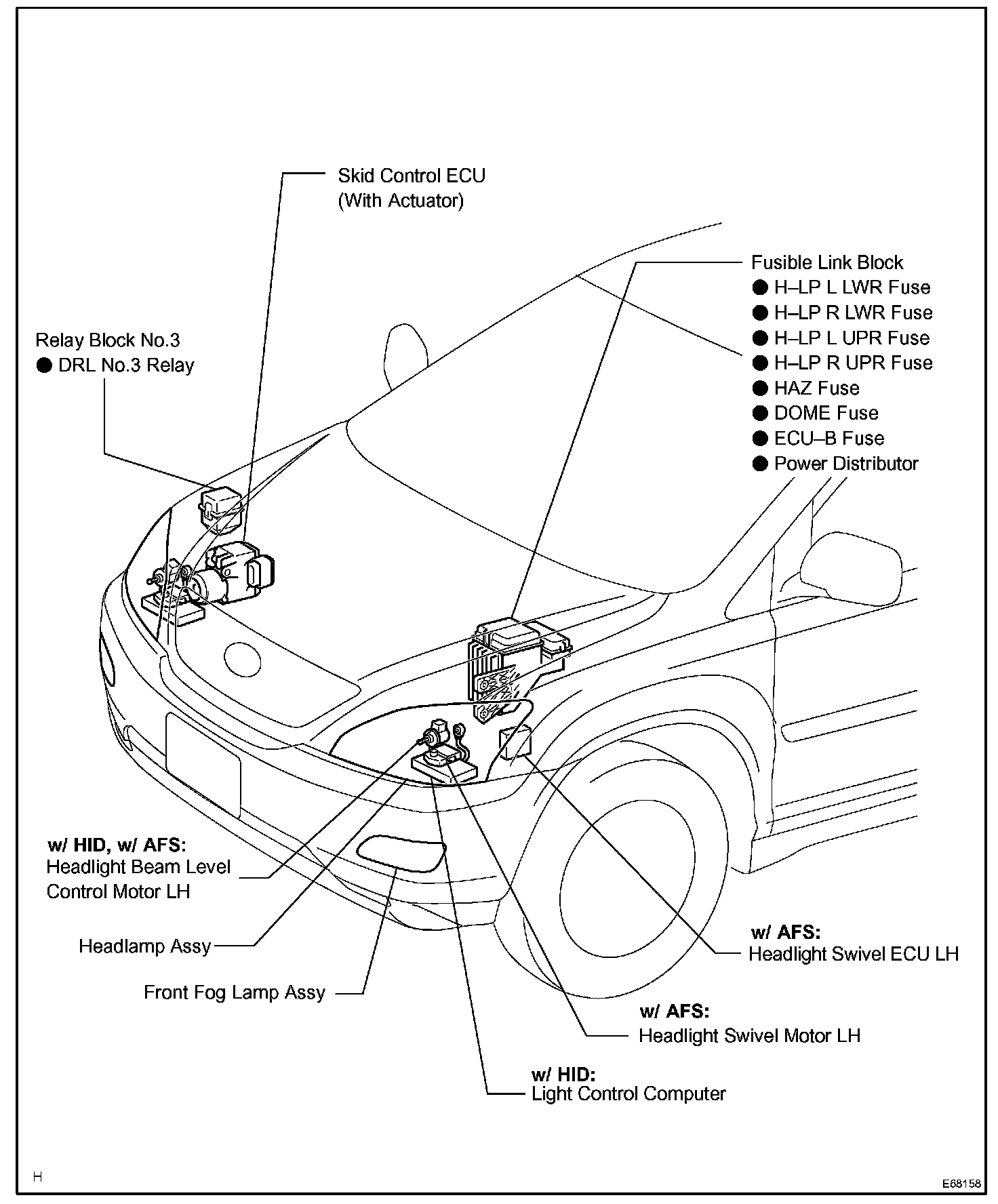 Skid Control ECU
(With Actuator)

Fusible Link Block
● H–LP L LWR Fuse
● H–LP R LWR Fuse
● H–LP L UPR Fuse
● H–LP R UPR Fuse
● HAZ Fuse
● DOME Fuse
● ECU–B Fuse
● Power Distributor

Relay Block No.3
● DRL No.3 Relay

w/ HID, w/ AFS:
Headlight Beam Level Control Motor LH

Headlamp Assy

Front Fog Lamp Assy

w/ AFS:
Headlight Swivel ECU LH

w/ AFS:
Headlight Swivel Motor LH

w/ HID:
Light Control Computer

H

E68158