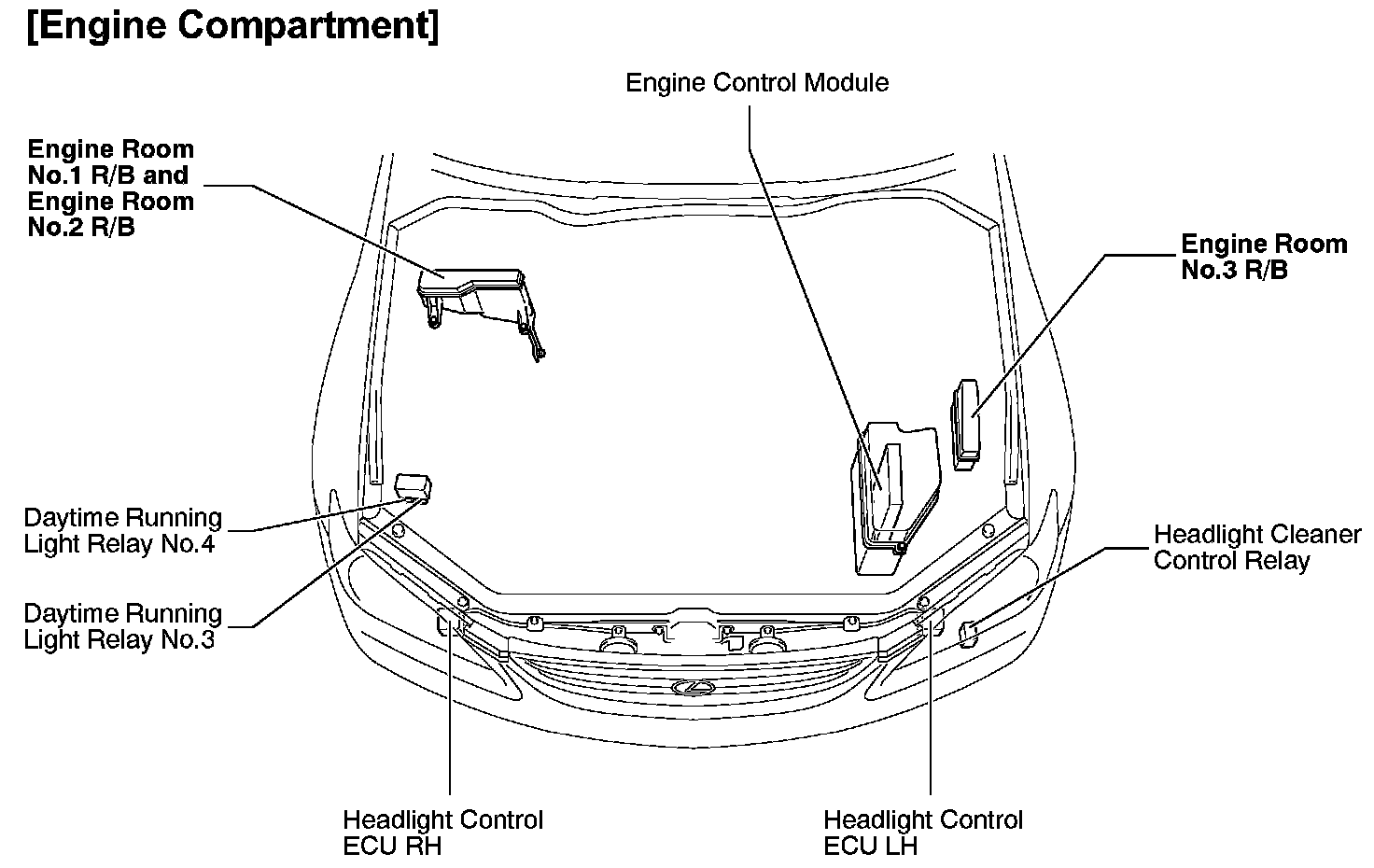 [Engine Compartment]

Engine Control Module

Engine Room No.1 R/B and Engine Room No.2 R/B

Engine Room No.3 R/B

Daytime Running Light Relay No.4

Daytime Running Light Relay No.3

Headlight Cleaner Control Relay

Headlight Control ECU RH

Headlight Control ECU LH