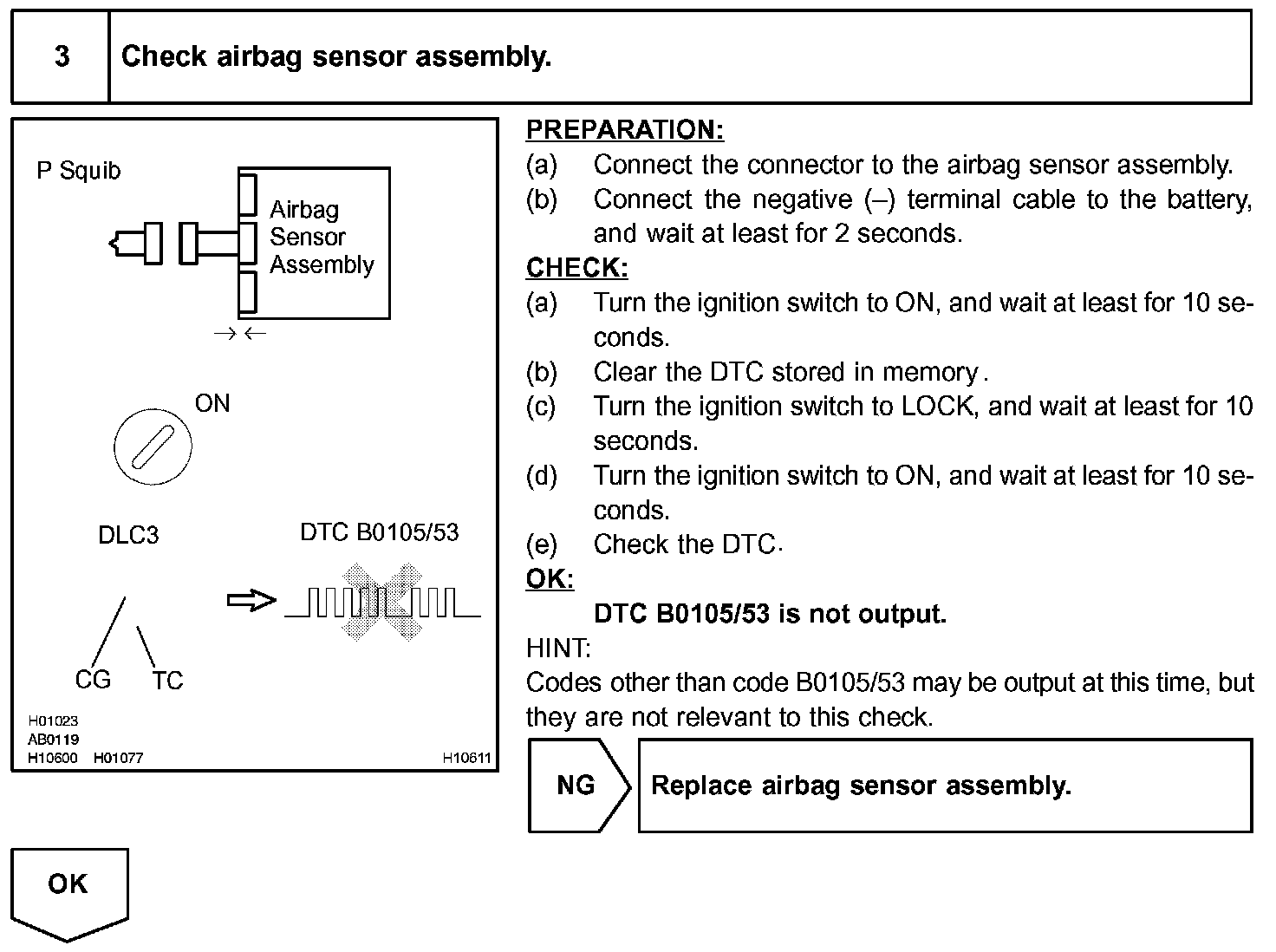 3 Check airbag sensor assembly.

P Squib

Airbag Sensor Assembly

ON

DLC3

DTC B0105/53

CG TC

H01023
AB0119
H10600 H01077 H10611

PREPARATION:
(a) Connect the connector to the airbag sensor assembly.
(b) Connect the negative (–) terminal cable to the battery, and wait at least for 2 seconds.
CHECK:
(a) Turn the ignition switch to ON, and wait at least for 10 seconds.
(b) Clear the DTC stored in memory.
(c) Turn the ignition switch to LOCK, and wait at least for 10 seconds.
(d) Turn the ignition switch to ON, and wait at least for 10 seconds.
(e) Check the DTC.
OK:
DTC B0105/53 is not output.
HINT:
Codes other than code B0105/53 may be output at this time, but they are not relevant to this check.

NG

Replace airbag sensor assembly.

OK