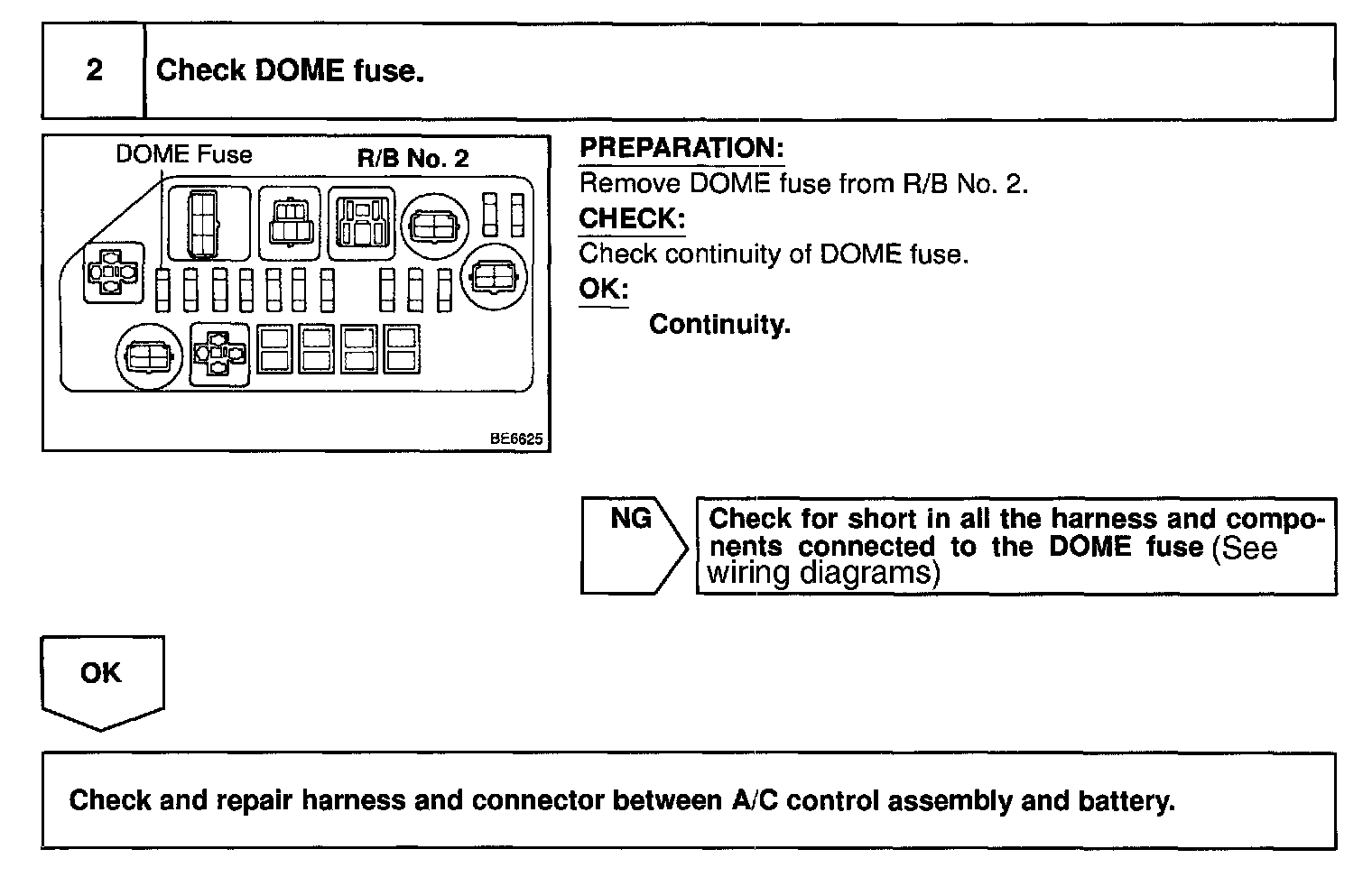 2 Check DOME fuse.

DOME Fuse R/B No. 2

BE6625

PREPARATION:
Remove DOME fuse from R/B No. 2.
CHECK:
Check continuity of DOME fuse.
OK:
Continuity.

NG

Check for short in all the harness and components connected to the DOME fuse (See wiring diagrams)

OK

Check and repair harness and connector between A/C control assembly and battery.