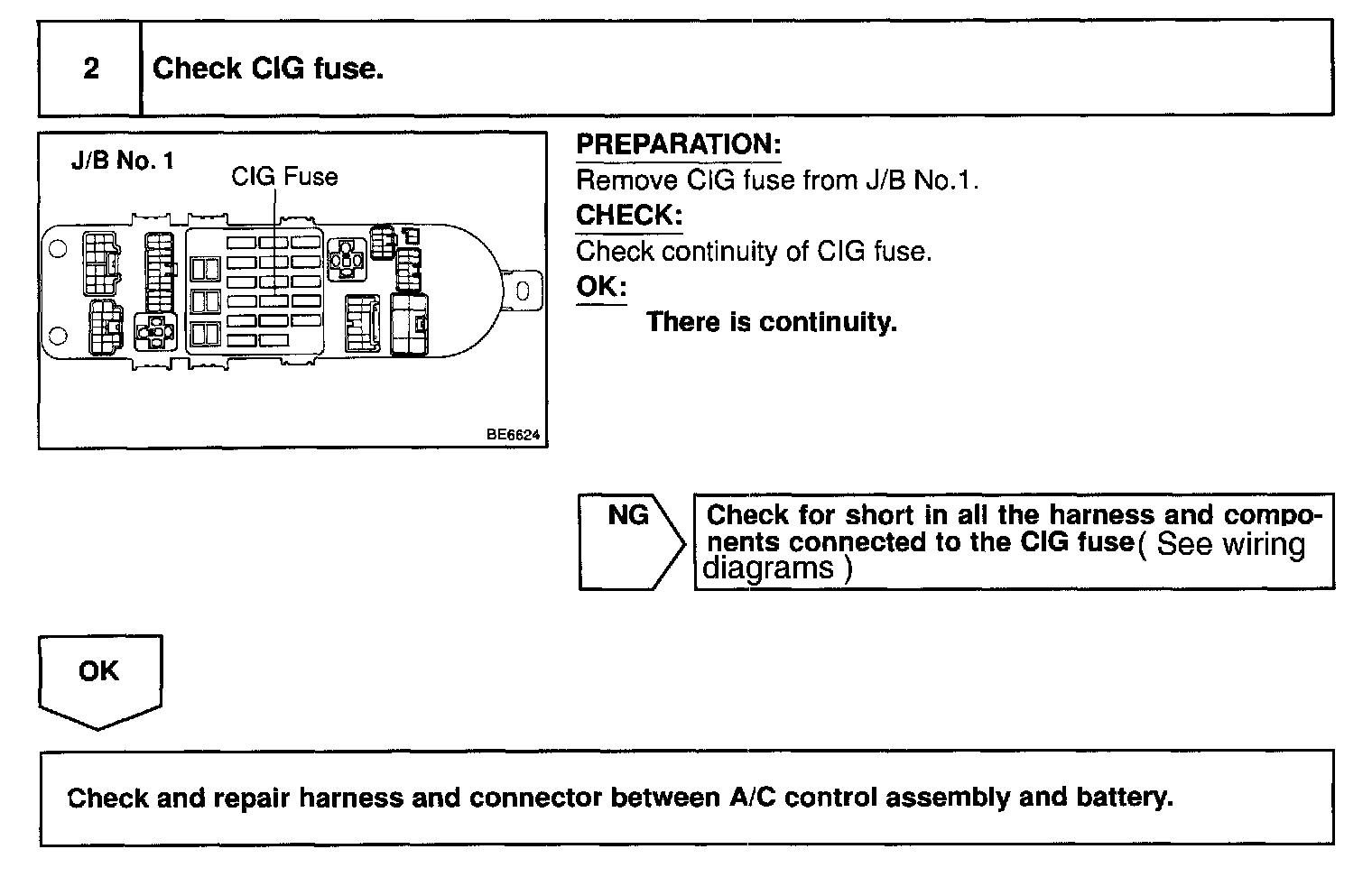 2 Check CIG fuse.

J/B No. 1
CIG Fuse
BE6624

PREPARATION:
Remove CIG fuse from J/B No.1.
CHECK:
Check continuity of CIG fuse.
OK:
There is continuity.

NG

Check for short in all the harness and components connected to the CIG fuse( See wiring diagrams )

OK

Check and repair harness and connector between A/C control assembly and battery.