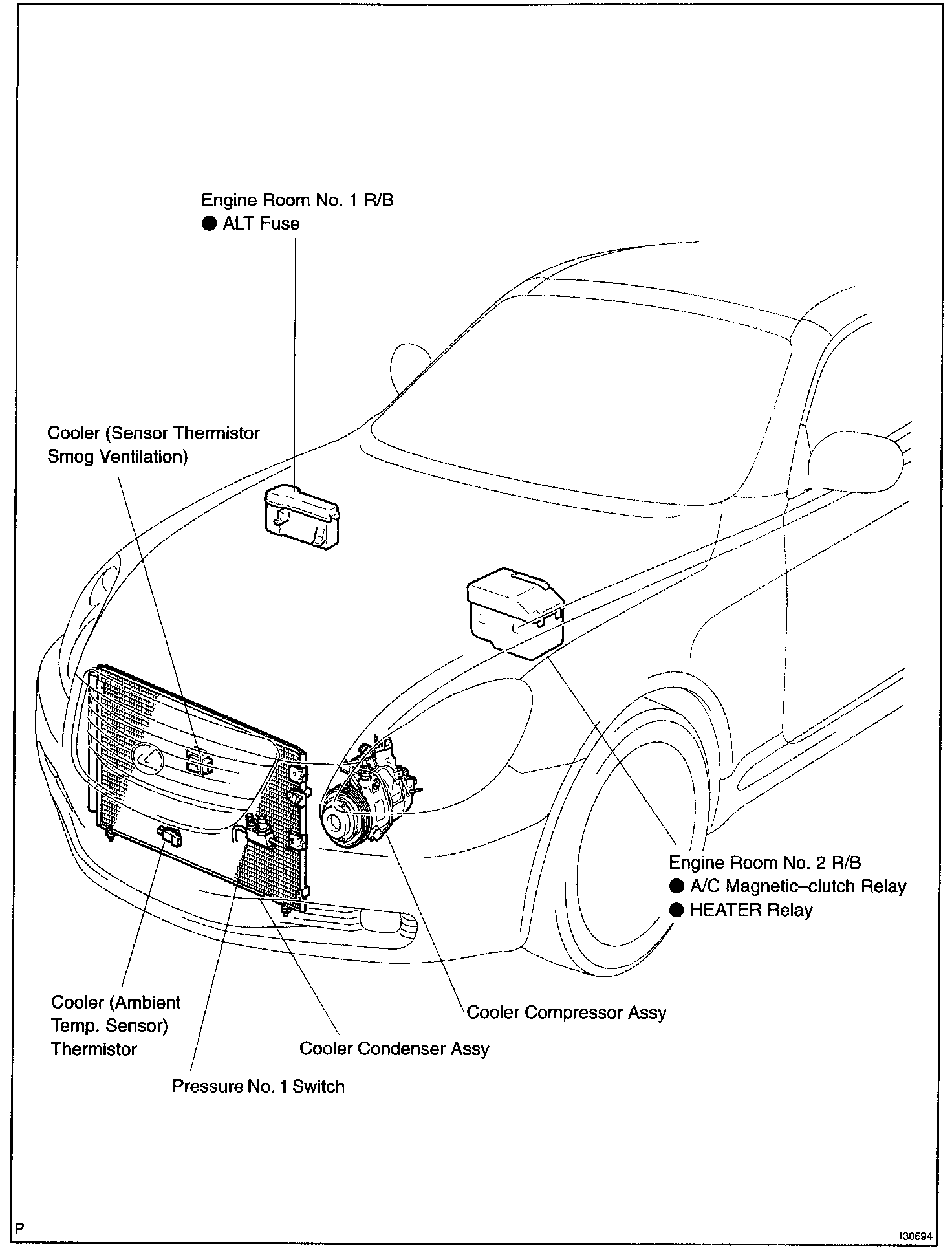 Engine Room No. 1 R/B
● ALT Fuse

Cooler (Sensor Thermistor Smog Ventilation)

Engine Room No. 2 R/B
● A/C Magnetic–clutch Relay
● HEATER Relay

Cooler (Ambient Temp. Sensor) Thermistor

Cooler Compressor Assy

Cooler Condenser Assy

Pressure No. 1 Switch

P

I30694