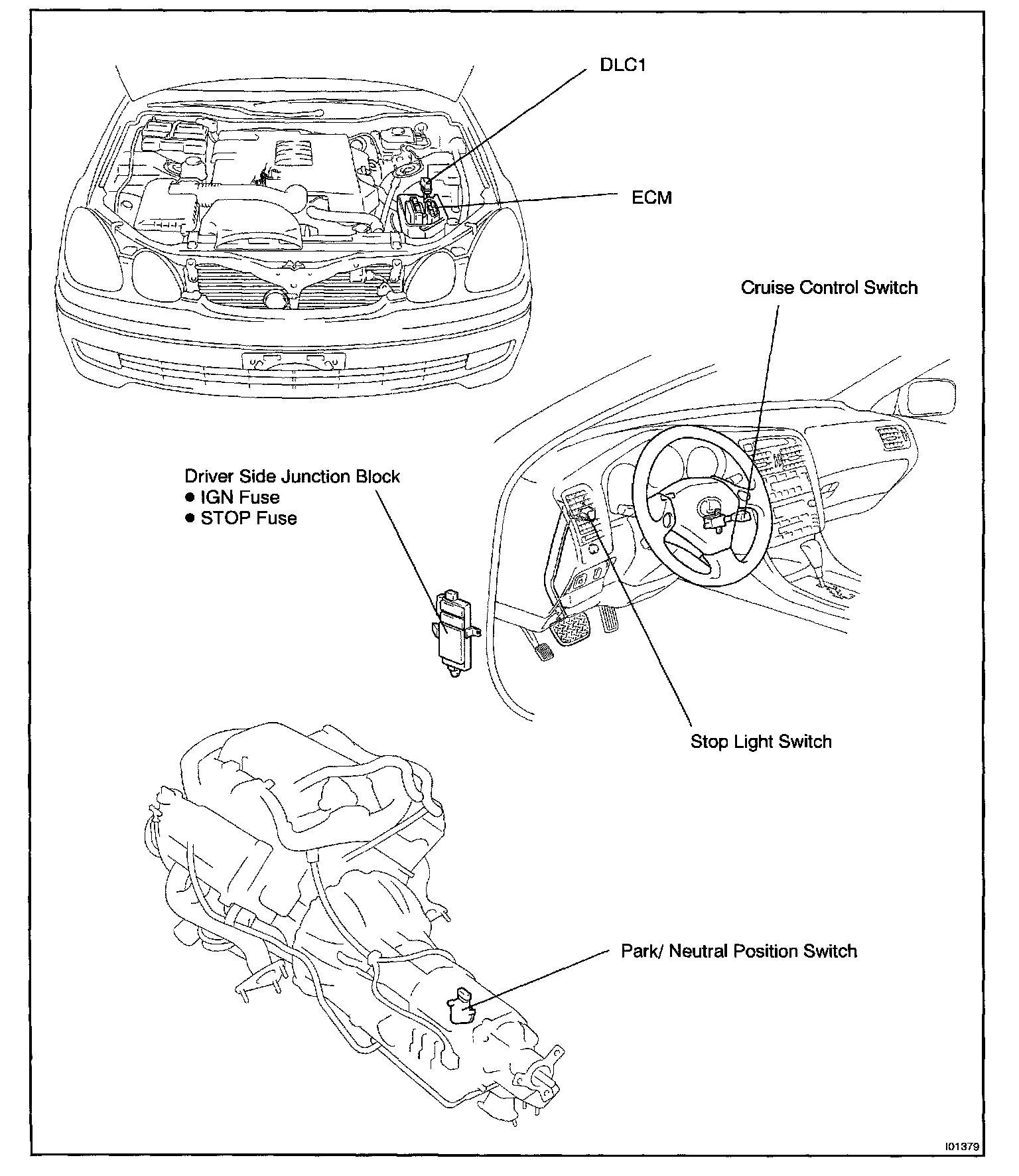 DLC1

ECM

Cruise Control Switch

Driver Side Junction Block
● IGN Fuse
● STOP Fuse

Stop Light Switch

Park/ Neutral Position Switch

I01379