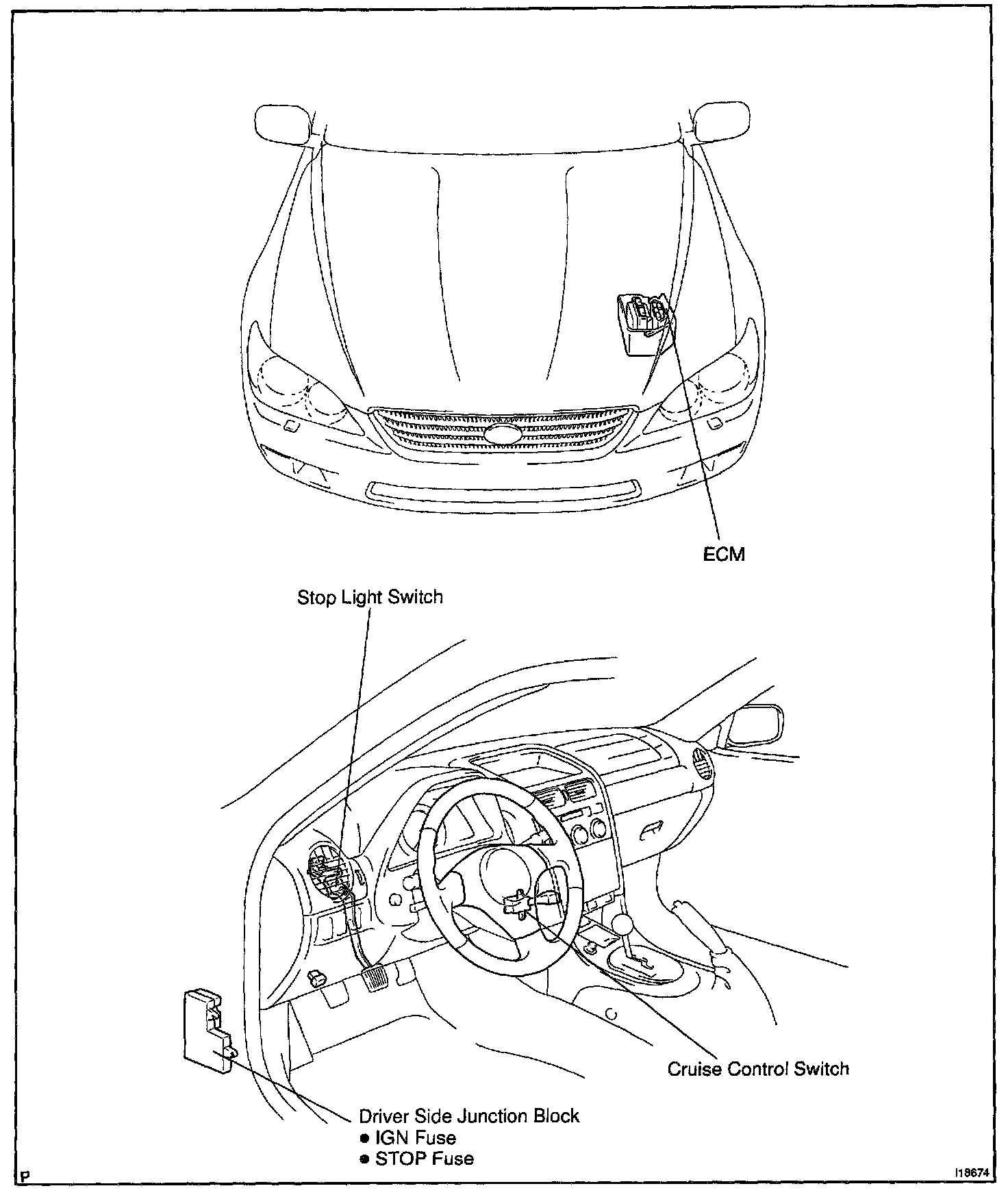 ECM

Stop Light Switch

Cruise Control Switch

Driver Side Junction Block
● IGN Fuse
● STOP Fuse

P

I18674