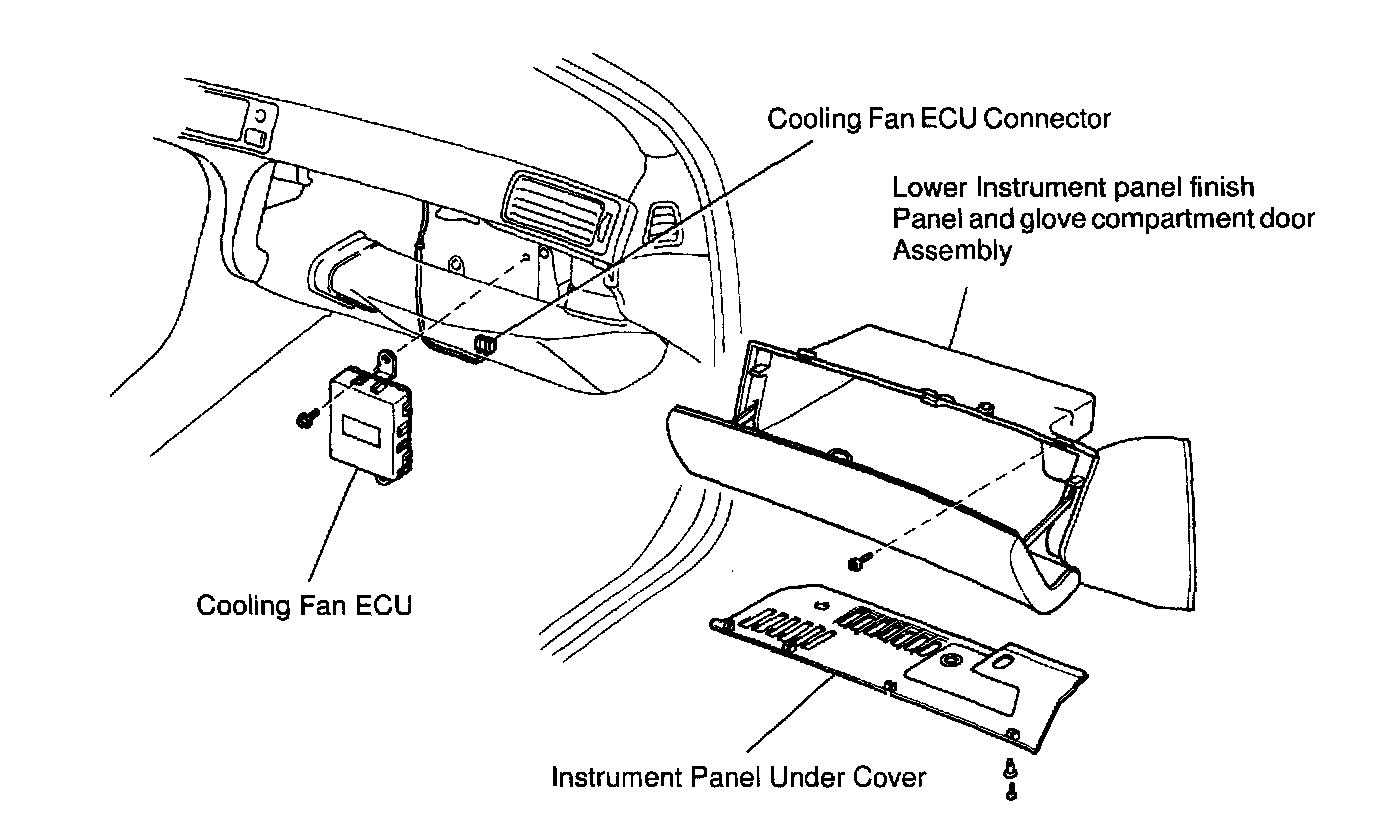 Cooling Fan ECU Connector

Lower Instrument panel finish Panel and glove compartment door Assembly

Cooling Fan ECU

Instrument Panel Under Cover