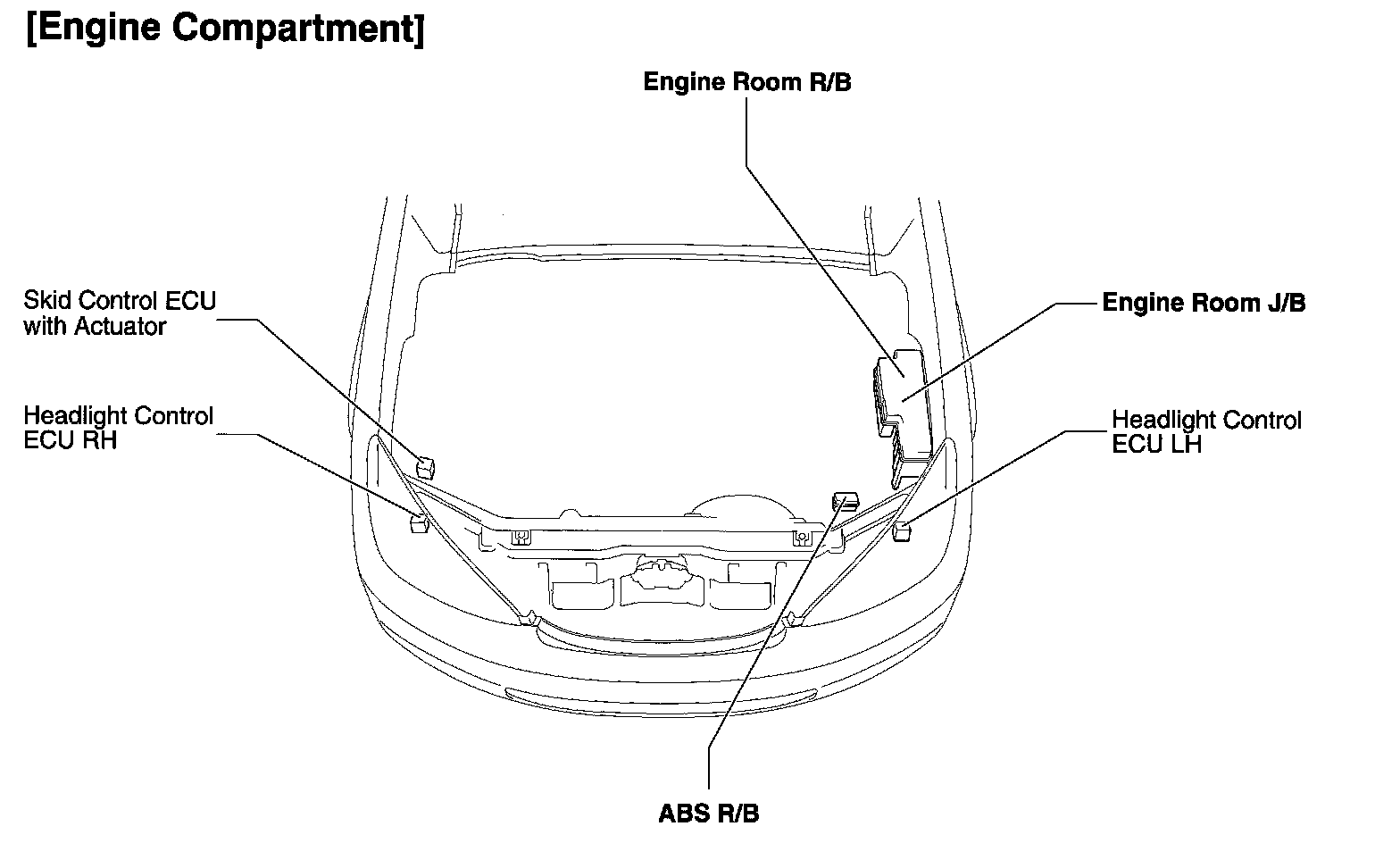 [Engine Compartment]

Engine Room R/B

Skid Control ECU with Actuator

Engine Room J/B

Headlight Control ECU RH

Headlight Control ECU LH

ABS R/B