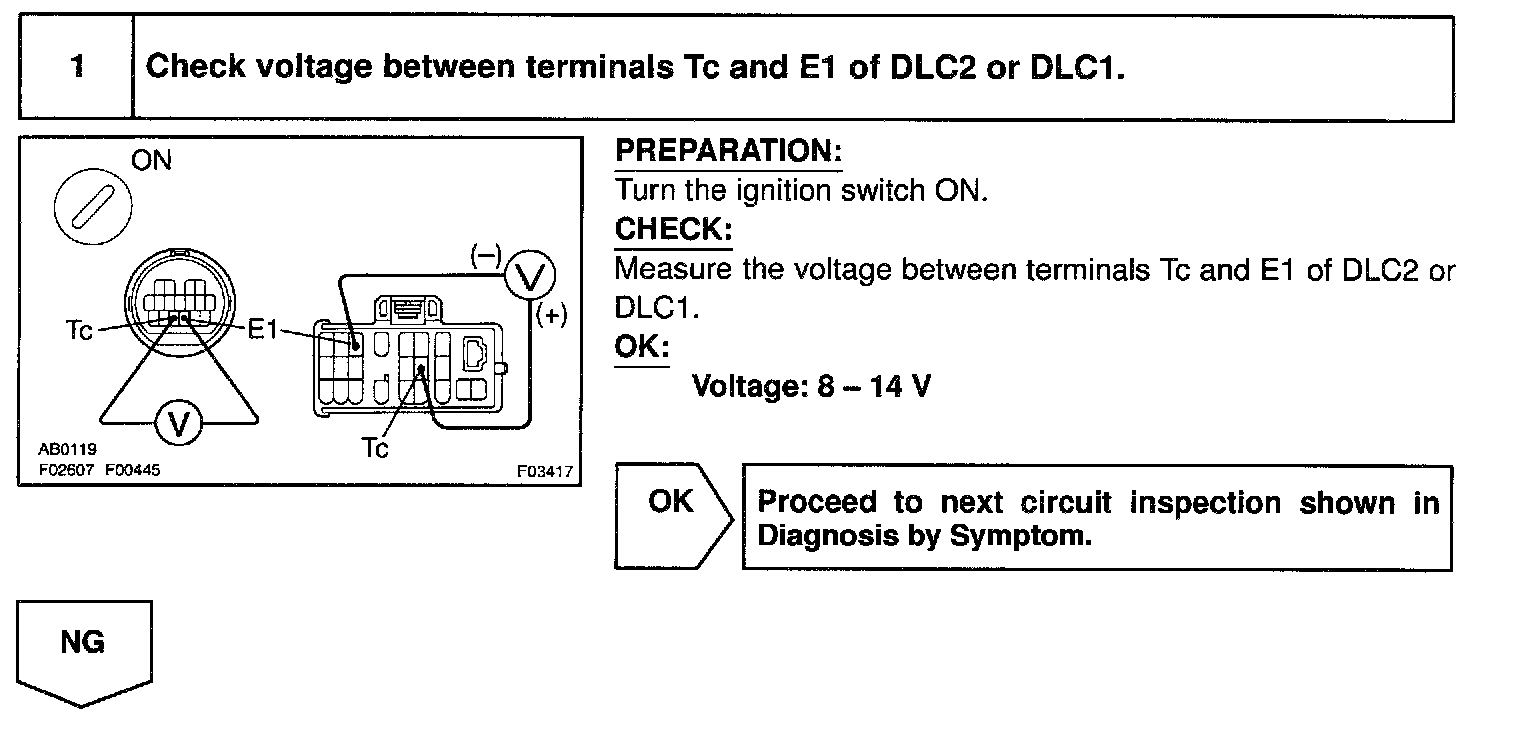 1 Check voltage between terminals Tc and E1 of DLC2 or DLC1.

ON

Tc

E1

V

(–)

V

(+)

Tc

AB0119
F02607 F00445

F03417

PREPARATION:
Turn the ignition switch ON.

CHECK:
Measure the voltage between terminals Tc and E1 of DLC2 or DLC1.

OK:
Voltage: 8 – 14 V

OK

Proceed to next circuit inspection shown in Diagnosis by Symptom.

NG