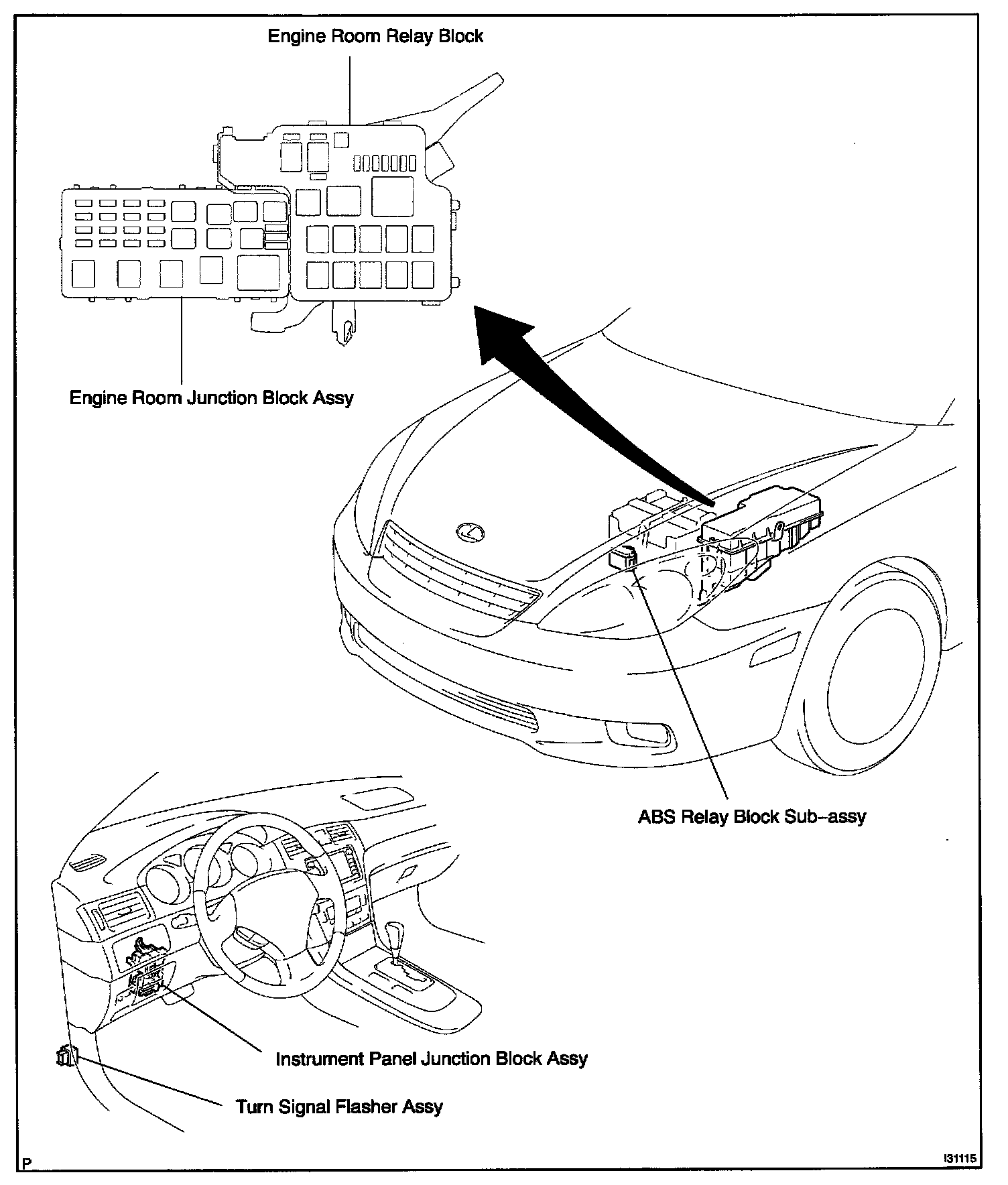 Engine Room Relay Block

Engine Room Junction Block Assy

ABS Relay Block Sub–assy

Instrument Panel Junction Block Assy

Turn Signal Flasher Assy

P

I31115