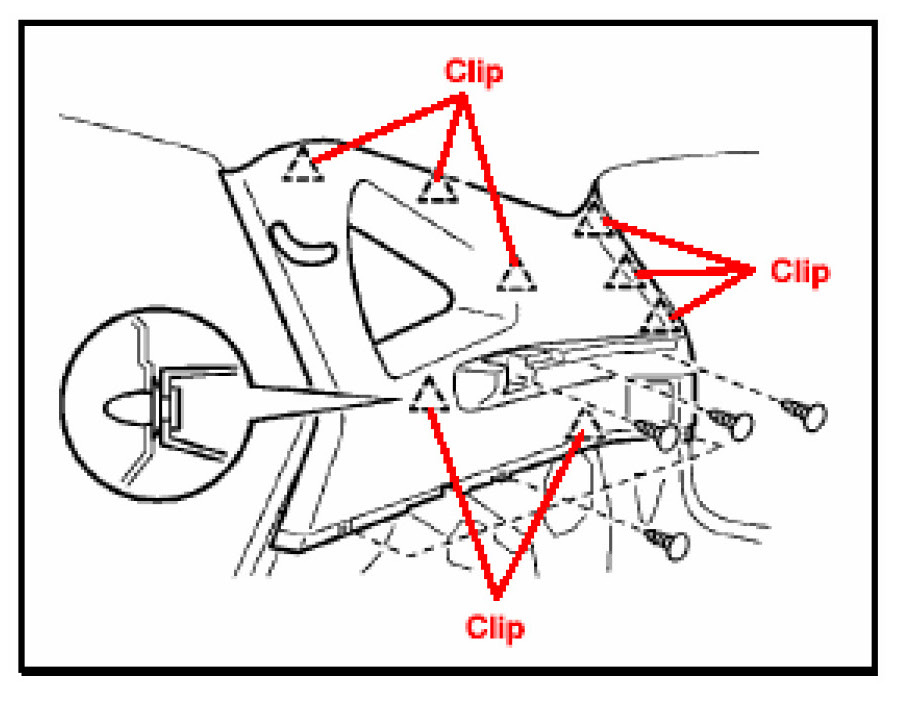 Clip

Clip

Clip