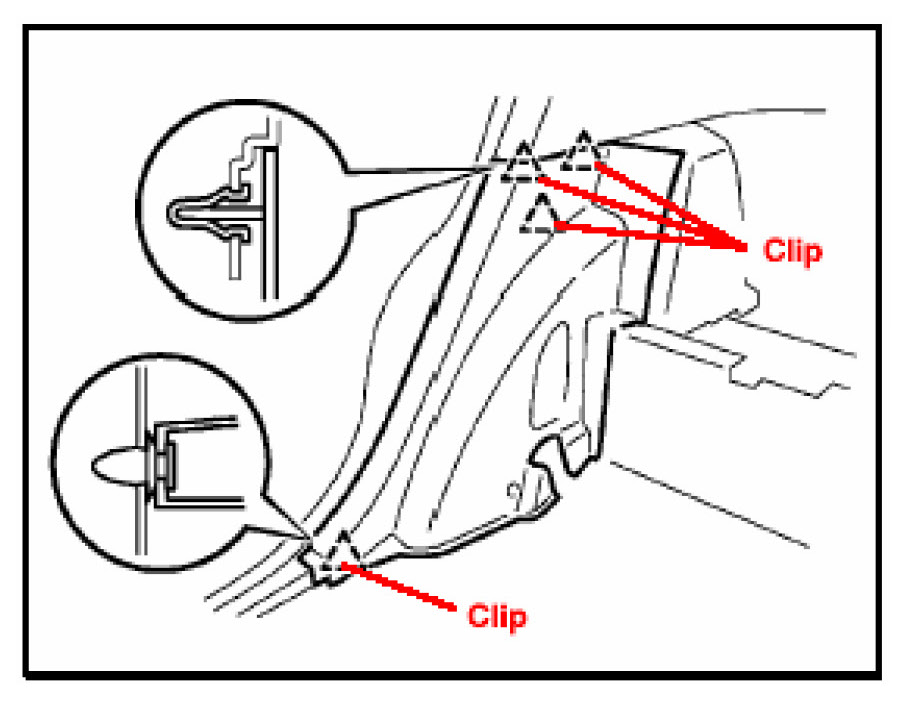 Clip

Clip