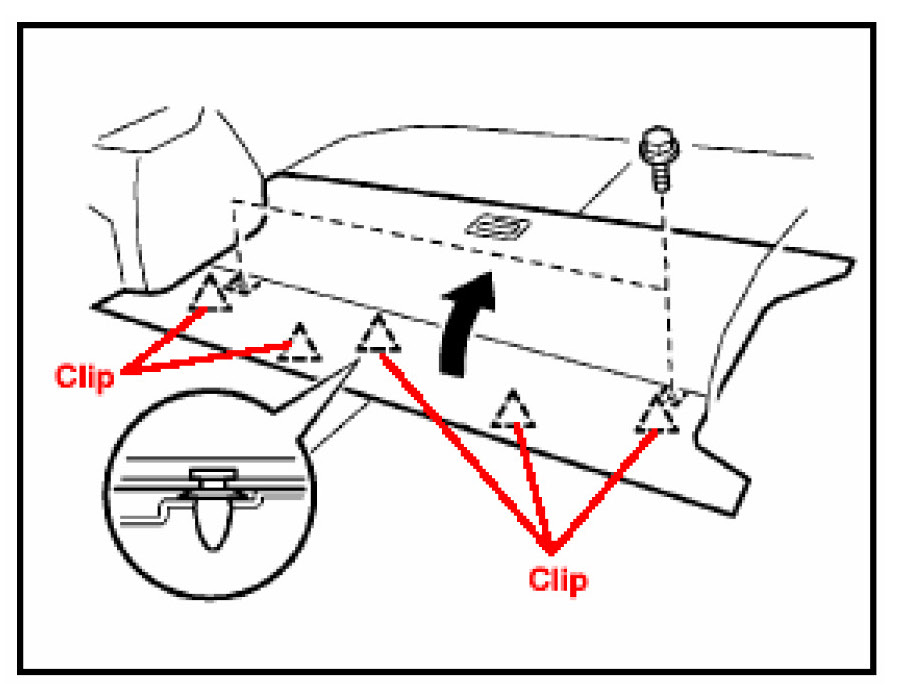 Clip

Clip