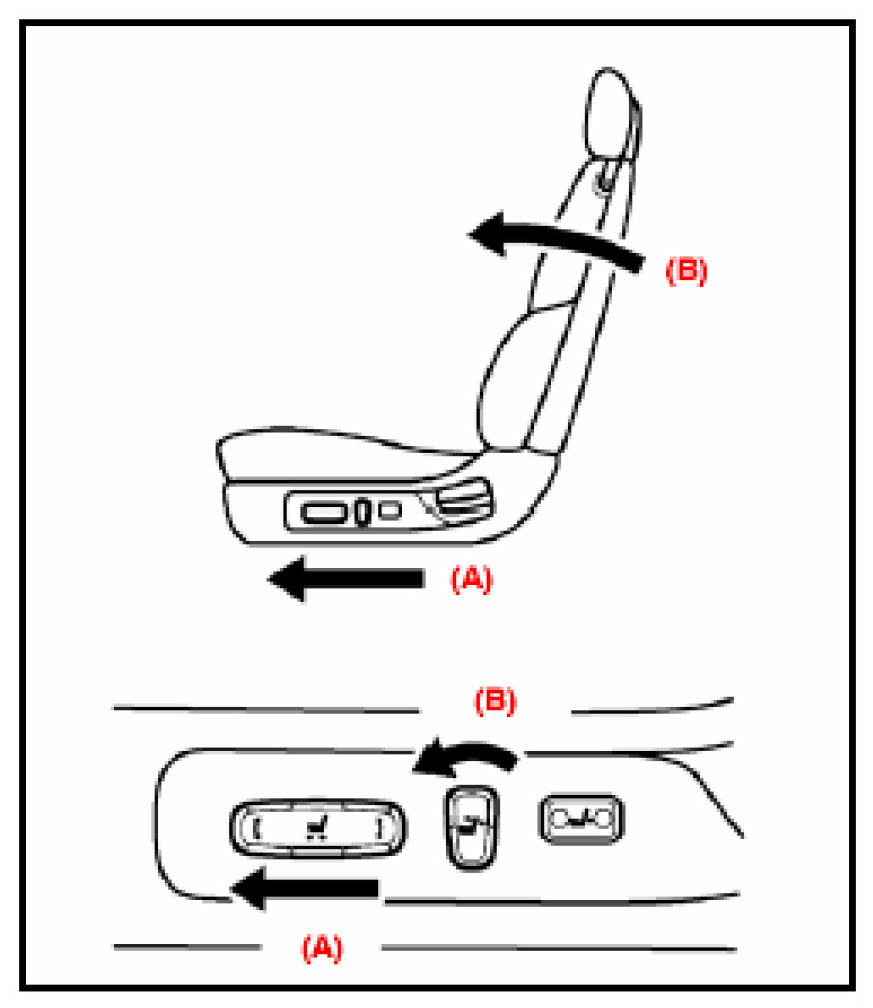 (B)

(A)

(B)

(A)