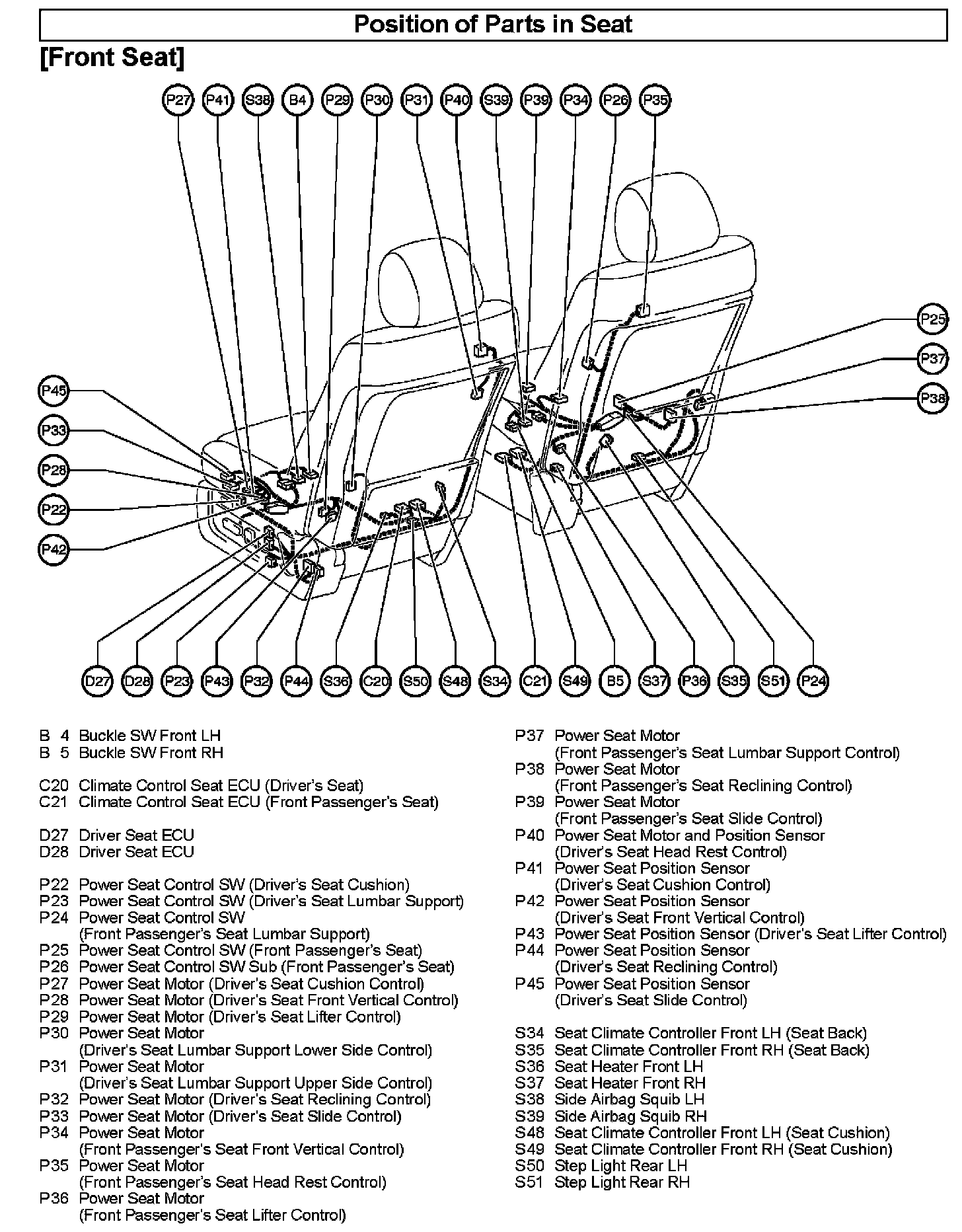 Position of Parts in Seat

[Front Seat]

P27 P41 S38 B4 P29 P30 P31 P40 S39 P39 P34 P26 P35

P45
P33
P28
P22
P42

P25
P37
P38

D27 D28 P23 P43 P32 P44 S36 C20 S50 S48 S34 C21 S49 B5 S37 P36 S35 S51 P24

B 4 Buckle SW Front LH
B 5 Buckle SW Front RH

C20 Climate Control Seat ECU (Driver's Seat)
C21 Climate Control Seat ECU (Front Passenger's Seat)

D27 Driver Seat ECU
D28 Driver Seat ECU

P22 Power Seat Control SW (Driver's Seat Cushion)
P23 Power Seat Control SW (Driver's Seat Lumbar Support)
P24 Power Seat Control SW (Front Passenger's Seat Lumbar Support)
P25 Power Seat Control SW (Front Passenger's Seat)
P26 Power Seat Control SW Sub (Front Passenger's Seat)
P27 Power Seat Motor (Driver's Seat Cushion Control)
P28 Power Seat Motor (Driver's Seat Front Vertical Control)
P29 Power Seat Motor (Driver's Seat Lifter Control)
P30 Power Seat Motor (Driver's Seat Lumbar Support Lower Side Control)
P31 Power Seat Motor (Driver's Seat Lumbar Support Upper Side Control)
P32 Power Seat Motor (Driver's Seat Reclining Control)
P33 Power Seat Motor (Driver's Seat Slide Control)
P34 Power Seat Motor (Front Passenger's Seat Front Vertical Control)
P35 Power Seat Motor (Front Passenger's Seat Head Rest Control)
P36 Power Seat Motor (Front Passenger's Seat Lifter Control)

P37 Power Seat Motor (Front Passenger's Seat Lumbar Support Control)
P38 Power Seat Motor (Front Passenger's Seat Reclining Control)
P39 Power Seat Motor (Front Passenger's Seat Slide Control)
P40 Power Seat Motor and Position Sensor (Driver's Seat Head Rest Control)
P41 Power Seat Position Sensor (Driver's Seat Cushion Control)
P42 Power Seat Position Sensor (Driver's Seat Front Vertical Control)
P43 Power Seat Position Sensor (Driver's Seat Lifter Control)
P44 Power Seat Position Sensor (Driver's Seat Reclining Control)
P45 Power Seat Position Sensor (Driver's Seat Slide Control)

S34 Seat Climate Controller Front LH (Seat Back)
S35 Seat Climate Controller Front RH (Seat Back)
S36 Seat Heater Front LH
S37 Seat Heater Front RH
S38 Side Airbag Squib LH
S39 Side Airbag Squib RH
S48 Seat Climate Controller Front LH (Seat Cushion)
S49 Seat Climate Controller Front RH (Seat Cushion)
S50 Step Light Rear LH
S51 Step Light Rear RH