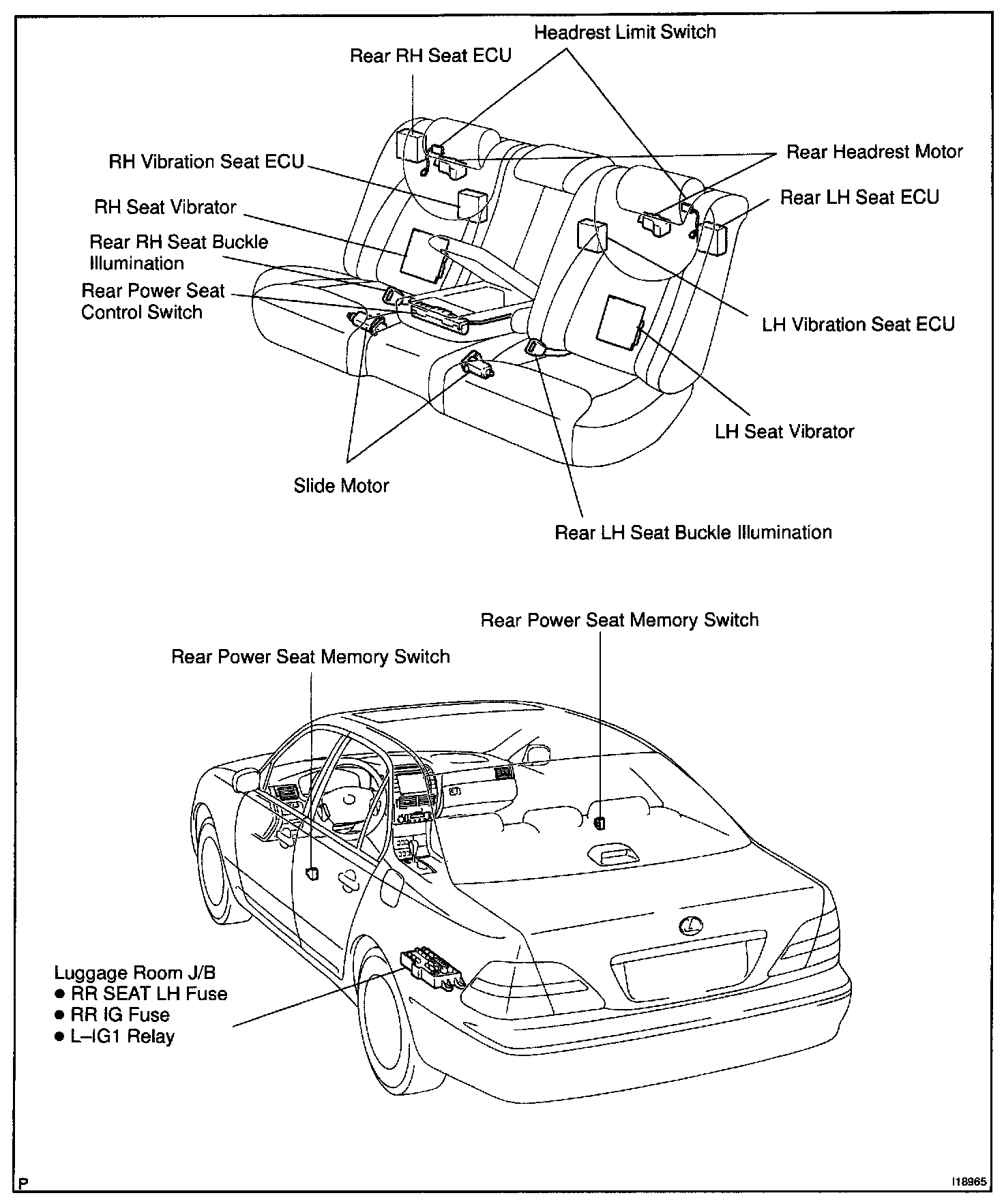 Headrest Limit Switch

Rear RH Seat ECU

RH Vibration Seat ECU

Rear Headrest Motor

Rear LH Seat ECU

RH Seat Vibrator

Rear RH Seat Buckle Illumination

Rear Power Seat Control Switch

LH Vibration Seat ECU

LH Seat Vibrator

Slide Motor

Rear LH Seat Buckle Illumination

Rear Power Seat Memory Switch

Rear Power Seat Memory Switch

Luggage Room J/B
● RR SEAT LH Fuse
● RR IG Fuse
● L–IG1 Relay

P

I18965