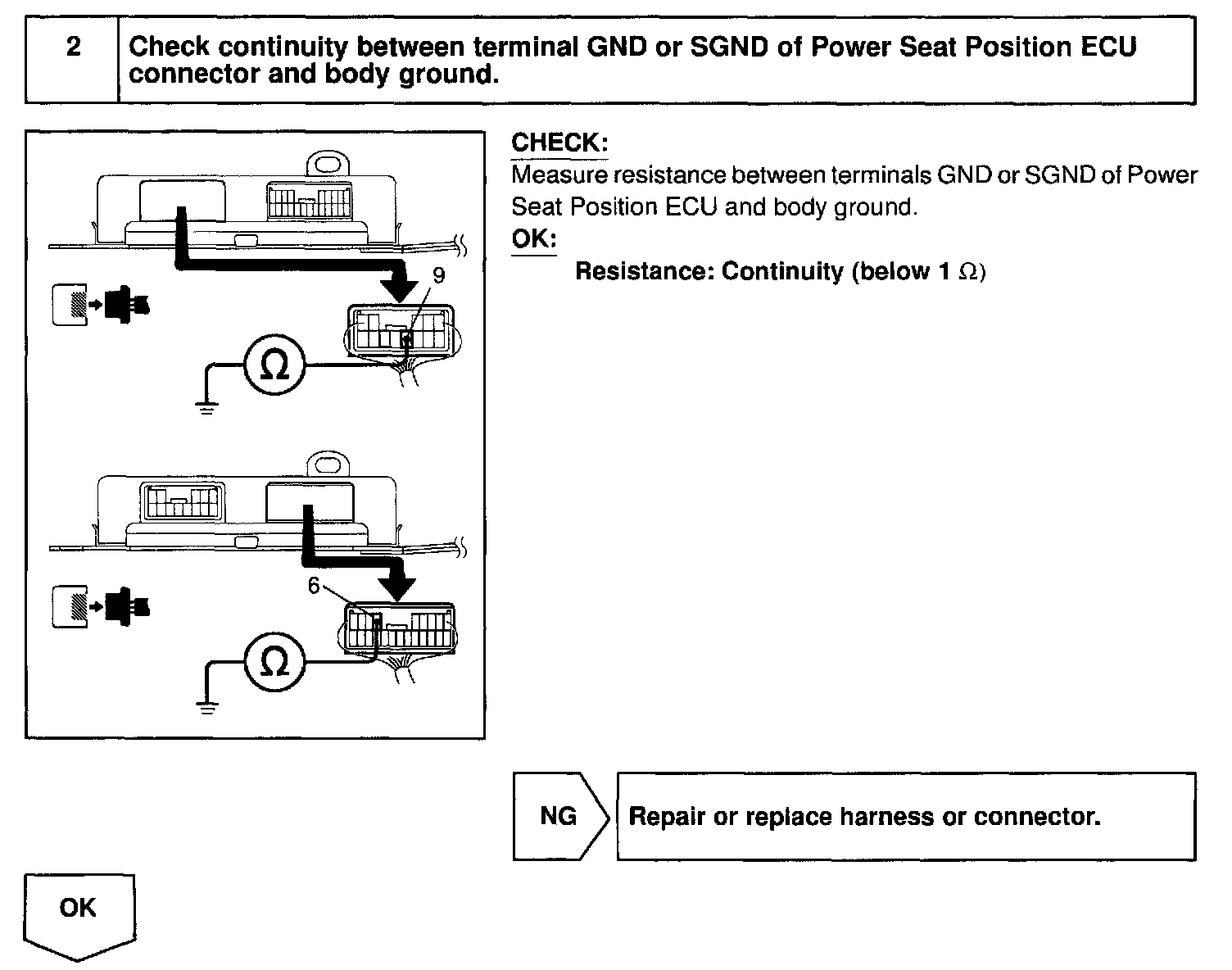 2 Check continuity between terminal GND or SGND of Power Seat Position ECU connector and body ground.

9

$\Omega$

6

$\Omega$

CHECK:
Measure resistance between terminals GND or SGND of Power Seat Position ECU and body ground.
OK:
Resistance: Continuity (below 1 $\Omega$)

NG

Repair or replace harness or connector.

OK