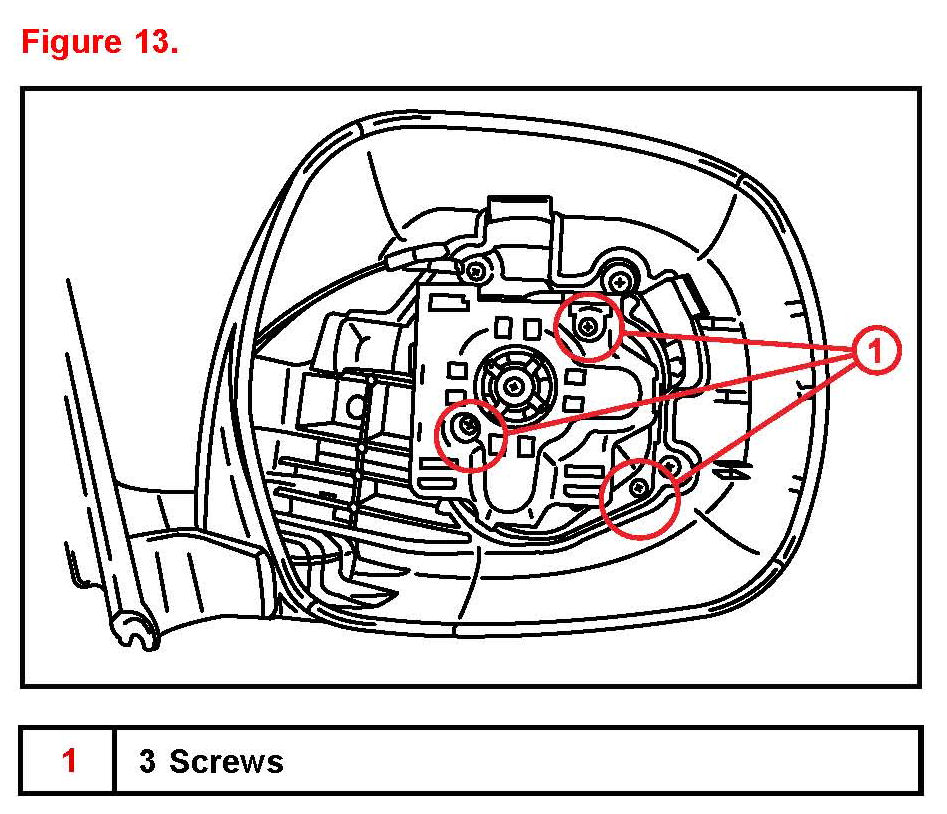 Figure 13.

1

| 1 | 3 Screws |
|---|---|