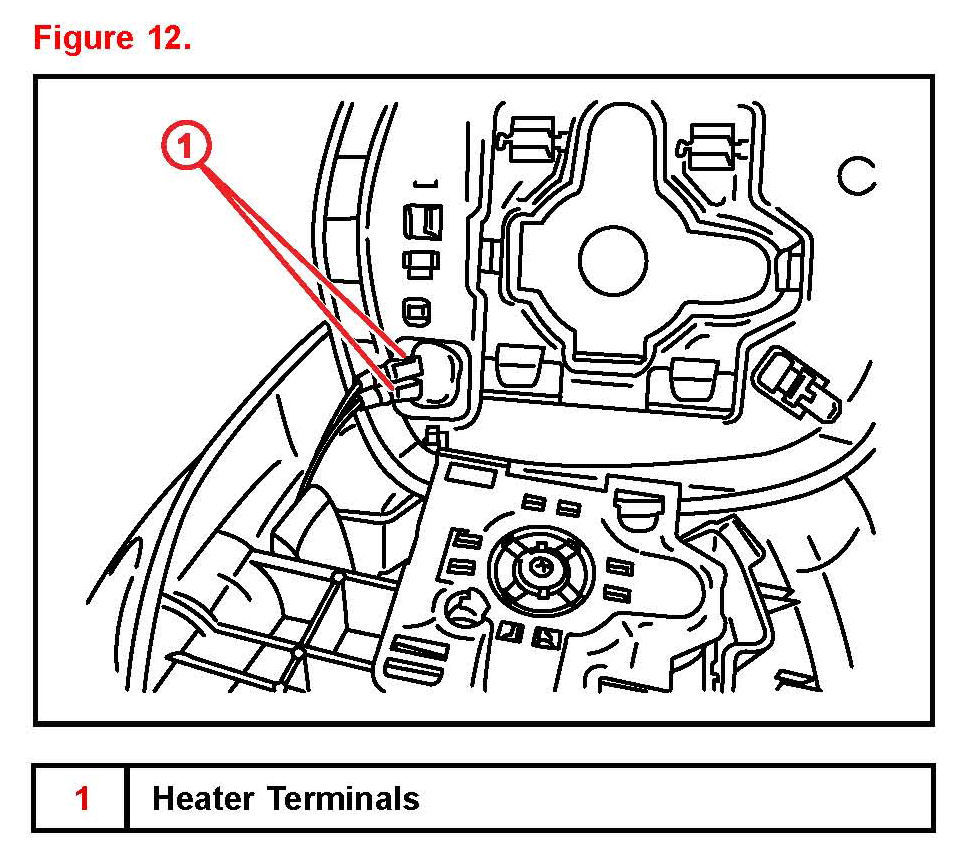 Figure 12.

1

| 1 | Heater Terminals |
|---|---|