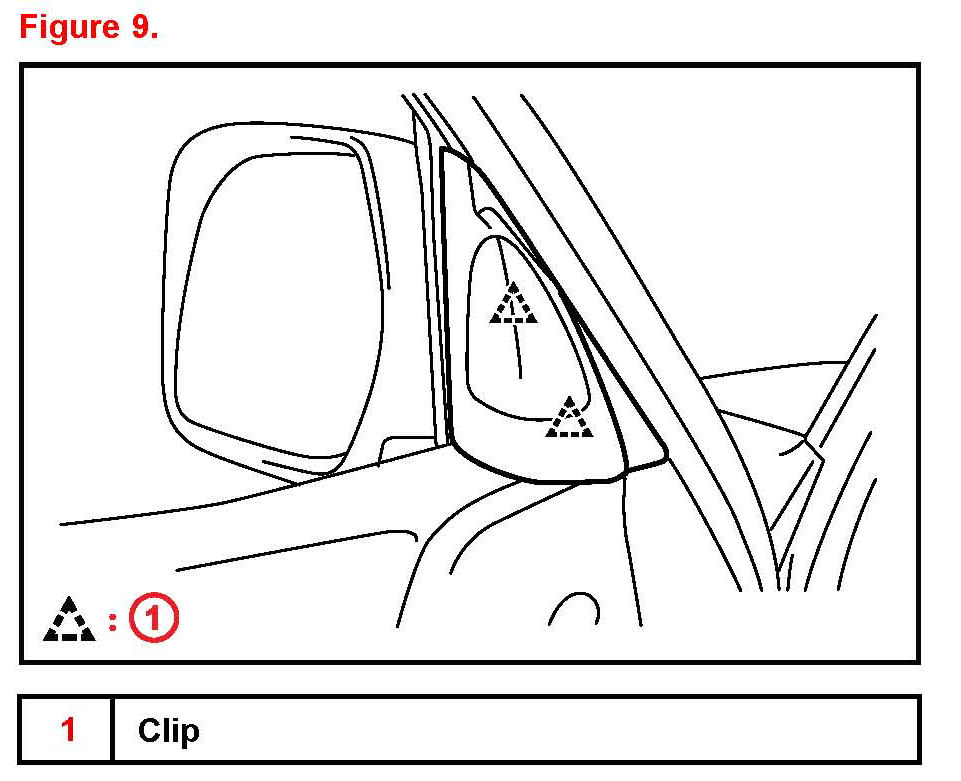 Figure 9.

: 1

| 1 | Clip |
|---|---|