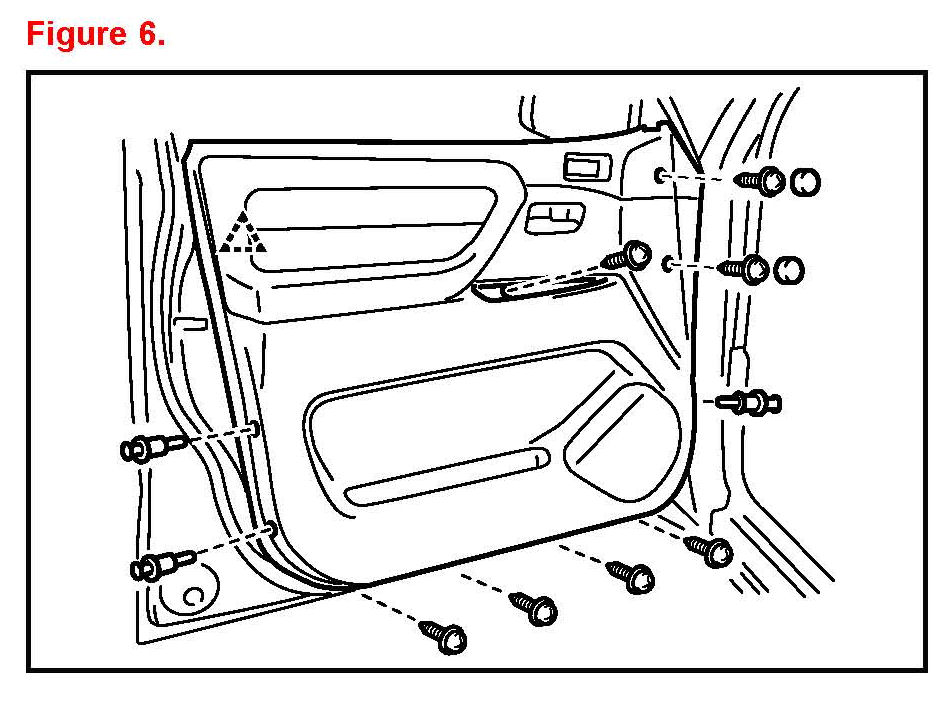 Figure 6.