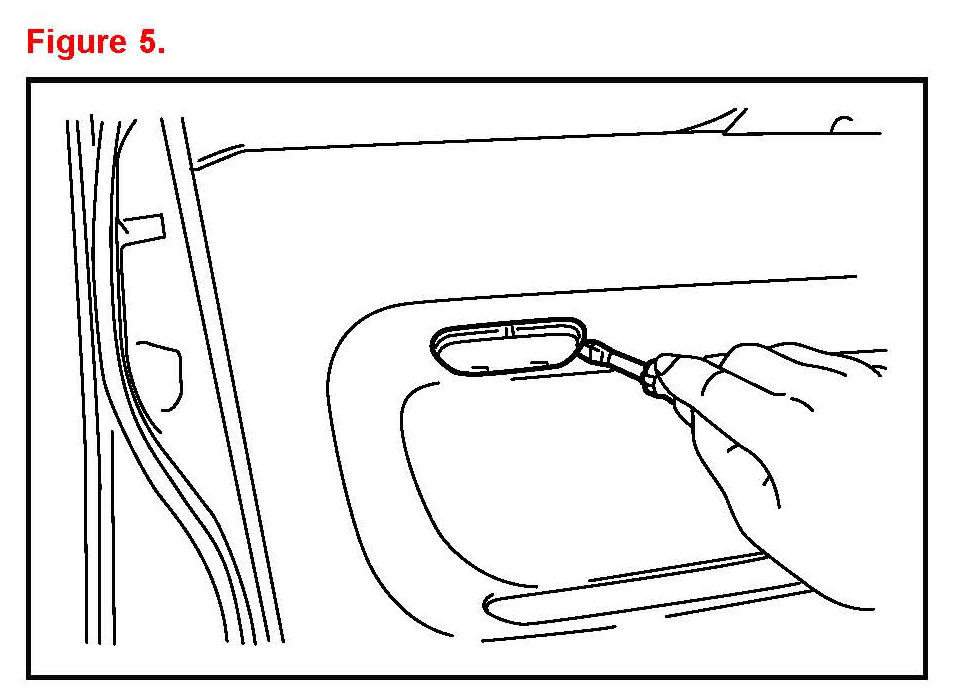 Figure 5.