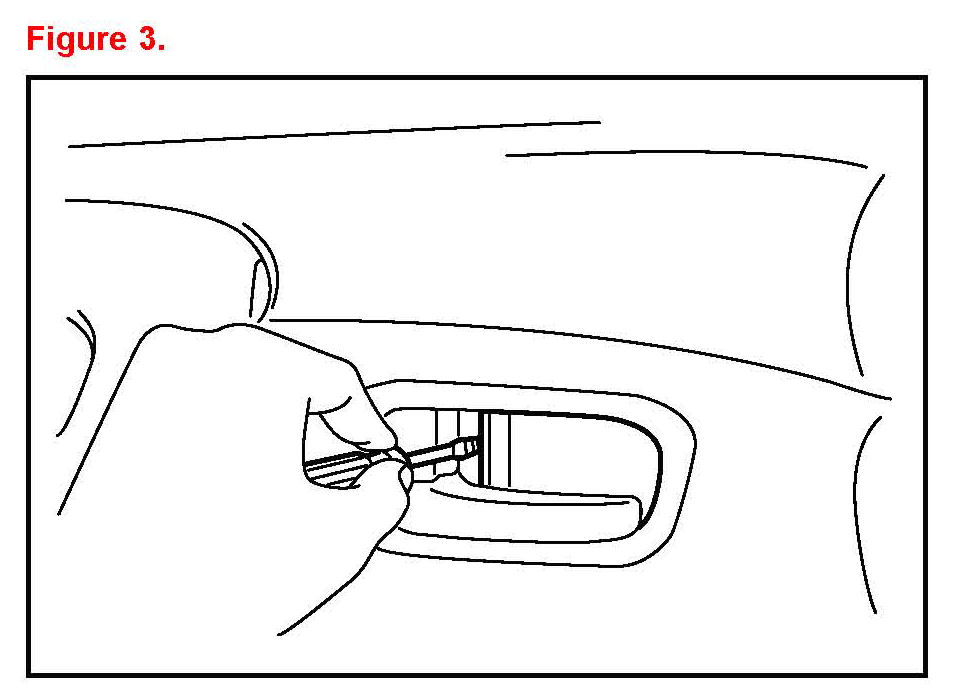 Figure 3.