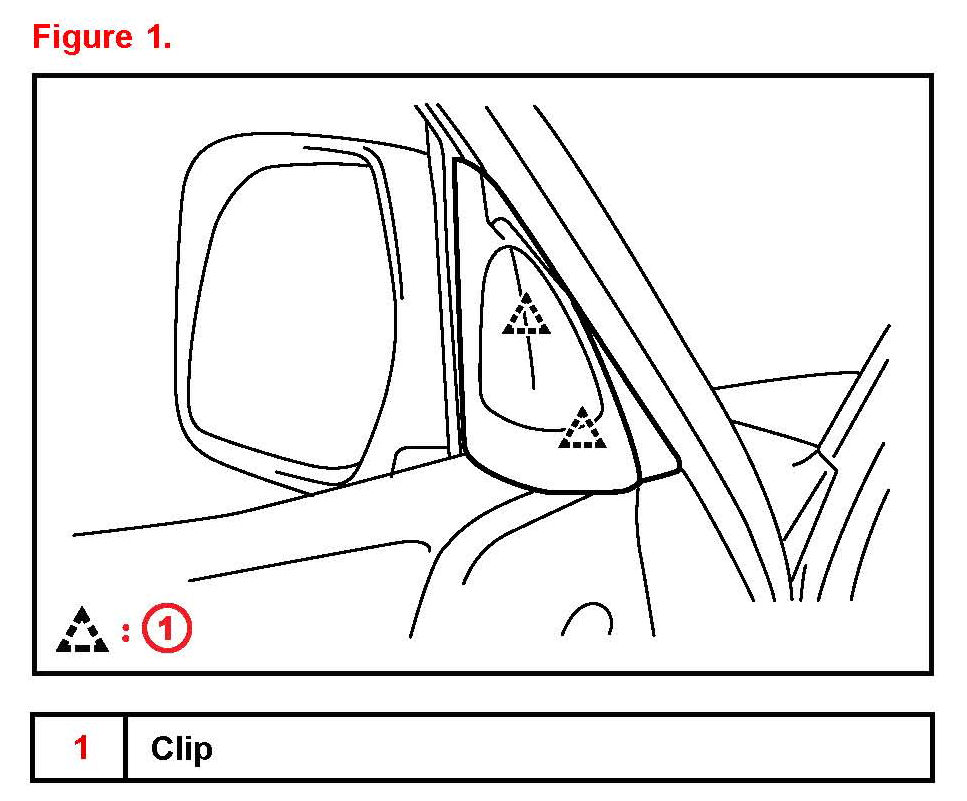 Figure 1.

: 1

| 1 | Clip |
|---|---|