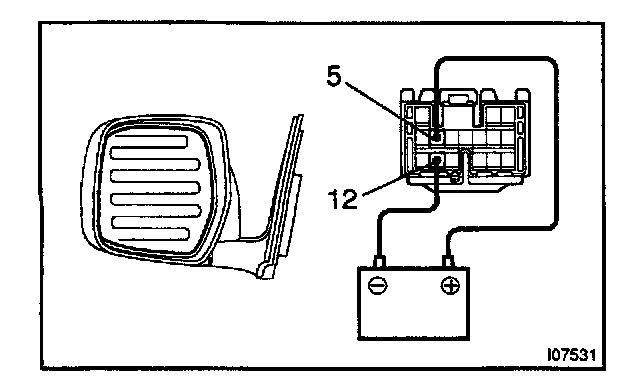 5

12

⊖ ⊕

I07531