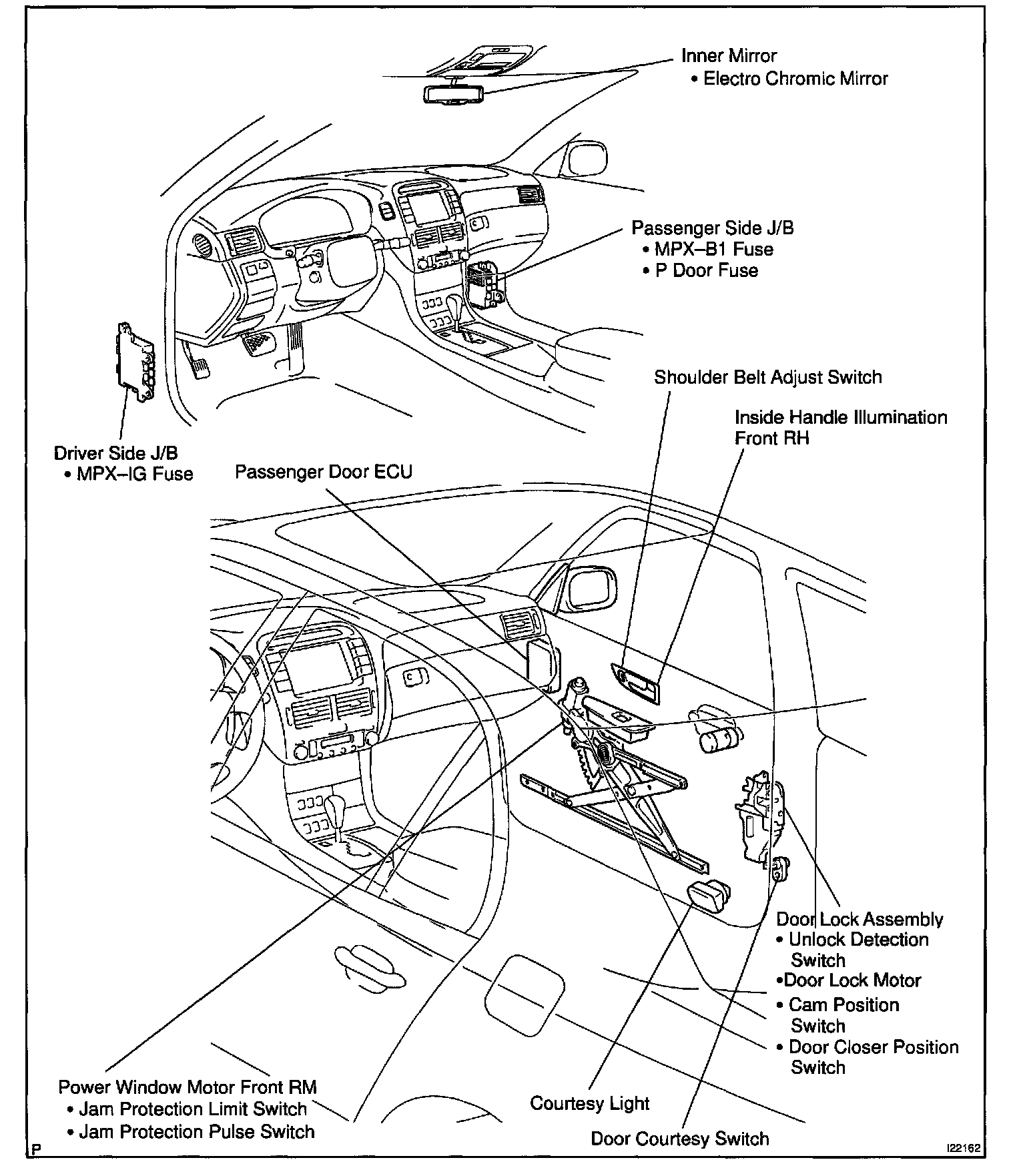 Inner Mirror
• Electro Chromic Mirror

Passenger Side J/B
• MPX–B1 Fuse
• P Door Fuse

Shoulder Belt Adjust Switch

Inside Handle Illumination Front RH

Driver Side J/B
• MPX–IG Fuse

Passenger Door ECU

Door Lock Assembly
• Unlock Detection Switch
•Door Lock Motor
• Cam Position Switch
• Door Closer Position Switch

Power Window Motor Front RM
• Jam Protection Limit Switch
• Jam Protection Pulse Switch

Courtesy Light

Door Courtesy Switch

P

I22162