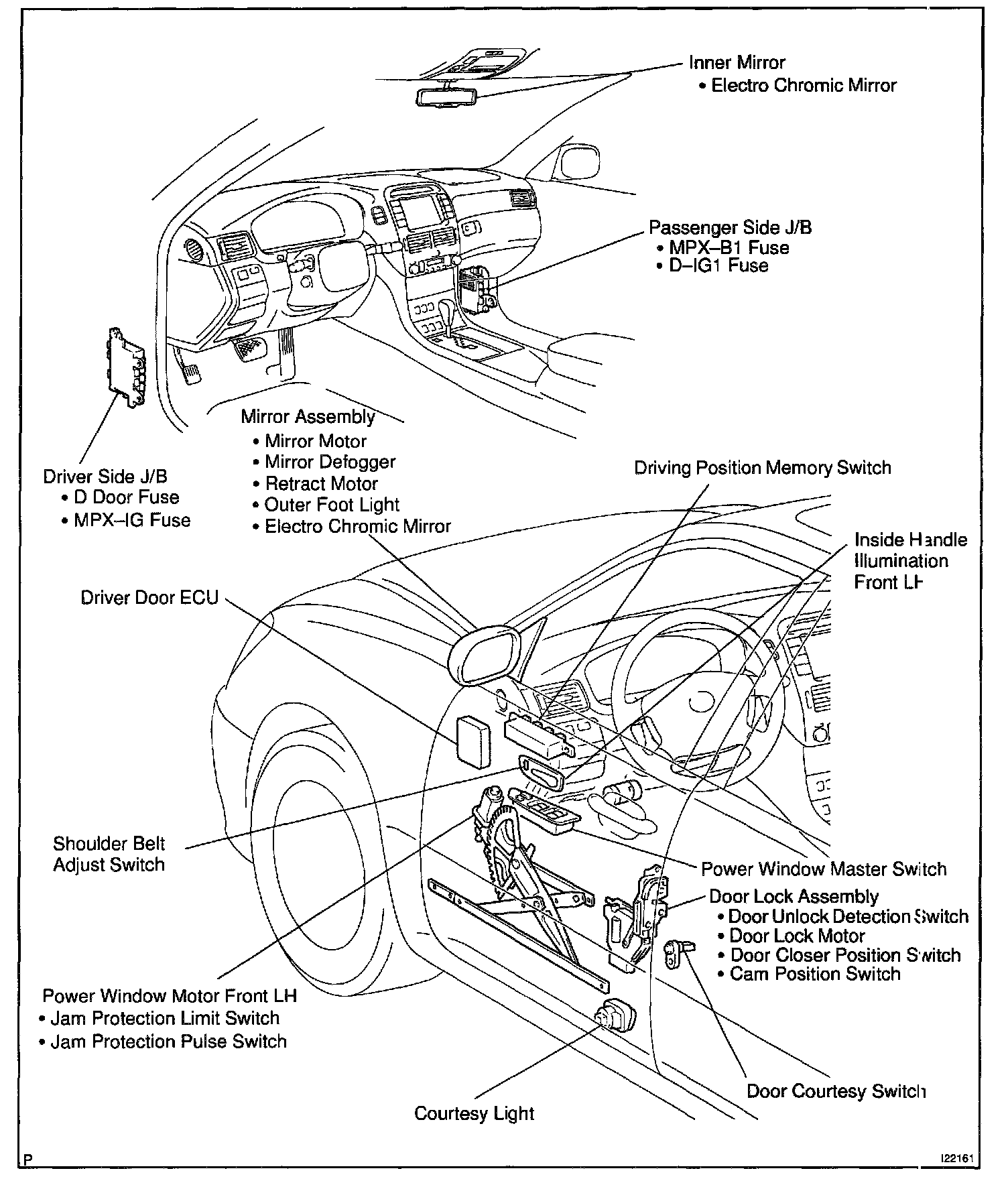 Inner Mirror
• Electro Chromic Mirror

Passenger Side J/B
• MPX–B1 Fuse
• D–IG1 Fuse

Mirror Assembly
• Mirror Motor
• Mirror Defogger
• Retract Motor
• Outer Foot Light
• Electro Chromic Mirror

Driver Side J/B
• D Door Fuse
• MPX–IG Fuse

Driving Position Memory Switch

Inside Handle Illumination Front LH

Driver Door ECU

Shoulder Belt Adjust Switch

Power Window Master Switch

Door Lock Assembly
• Door Unlock Detection Switch
• Door Lock Motor
• Door Closer Position Switch
• Cam Position Switch

Power Window Motor Front LH
• Jam Protection Limit Switch
• Jam Protection Pulse Switch

Door Courtesy Switch

Courtesy Light

P

I22161