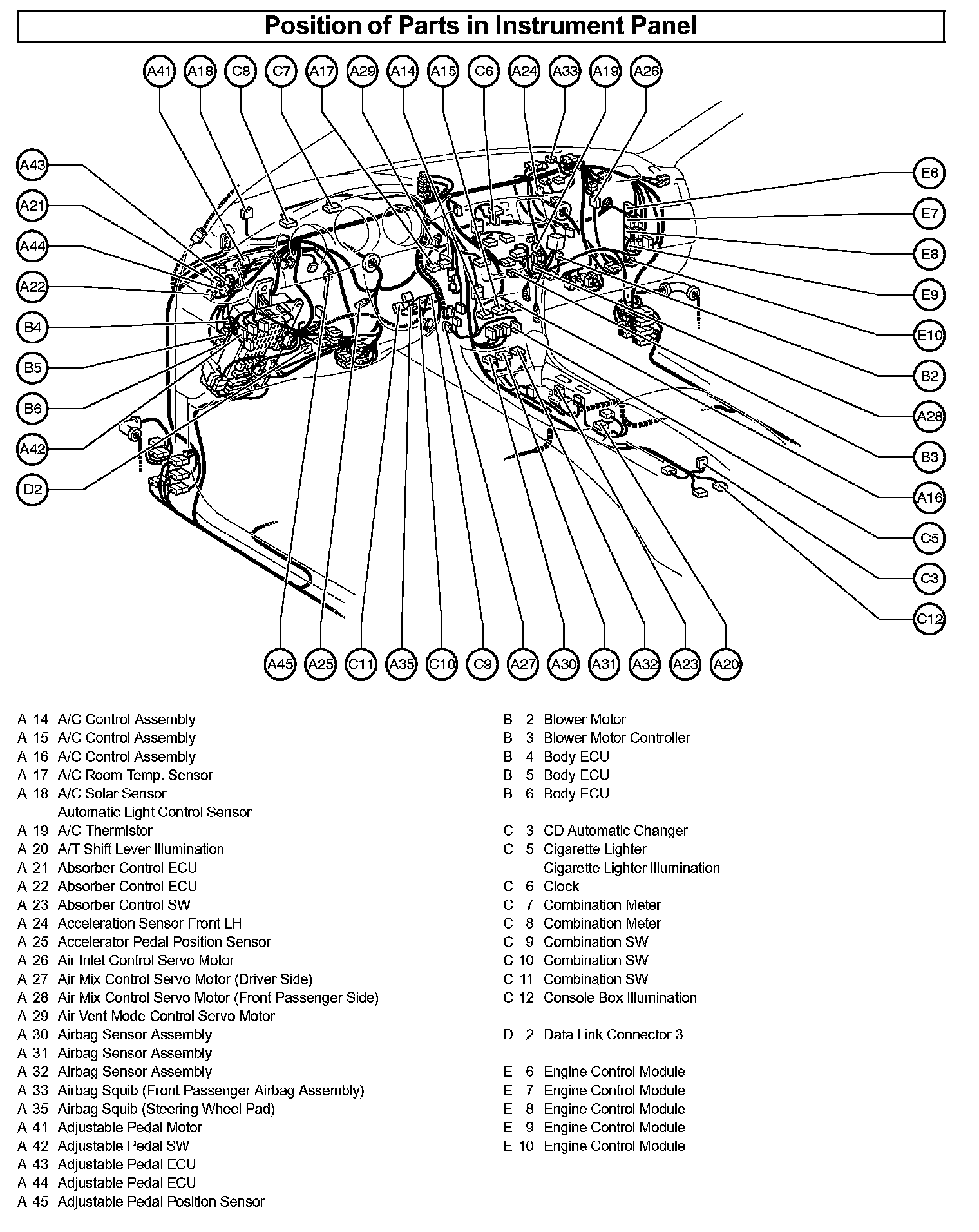 Position of Parts in Instrument Panel

A41 A18 C8 C7 A17 A29 A14 A15 C6 A24 A33 A19 A26

A43
A21
A44
A22
B4
B5
B6
A42
D2

E6
E7
E8
E9
E10
B2
A28
B3
A16
C5
C3
C12

A45 A25 C11 A35 C10 C9 A27 A30 A31 A32 A23 A20

A 14 A/C Control Assembly
A 15 A/C Control Assembly
A 16 A/C Control Assembly
A 17 A/C Room Temp. Sensor
A 18 A/C Solar Sensor
Automatic Light Control Sensor
A 19 A/C Thermistor
A 20 A/T Shift Lever Illumination
A 21 Absorber Control ECU
A 22 Absorber Control ECU
A 23 Absorber Control SW
A 24 Acceleration Sensor Front LH
A 25 Accelerator Pedal Position Sensor
A 26 Air Inlet Control Servo Motor
A 27 Air Mix Control Servo Motor (Driver Side)
A 28 Air Mix Control Servo Motor (Front Passenger Side)
A 29 Air Vent Mode Control Servo Motor
A 30 Airbag Sensor Assembly
A 31 Airbag Sensor Assembly
A 32 Airbag Sensor Assembly
A 33 Airbag Squib (Front Passenger Airbag Assembly)
A 35 Airbag Squib (Steering Wheel Pad)
A 41 Adjustable Pedal Motor
A 42 Adjustable Pedal SW
A 43 Adjustable Pedal ECU
A 44 Adjustable Pedal ECU
A 45 Adjustable Pedal Position Sensor

B 2 Blower Motor
B 3 Blower Motor Controller
B 4 Body ECU
B 5 Body ECU
B 6 Body ECU

C 3 CD Automatic Changer
C 5 Cigarette Lighter
Cigarette Lighter Illumination
C 6 Clock
C 7 Combination Meter
C 8 Combination Meter
C 9 Combination SW
C 10 Combination SW
C 11 Combination SW
C 12 Console Box Illumination

D 2 Data Link Connector 3

E 6 Engine Control Module
E 7 Engine Control Module
E 8 Engine Control Module
E 9 Engine Control Module
E 10 Engine Control Module