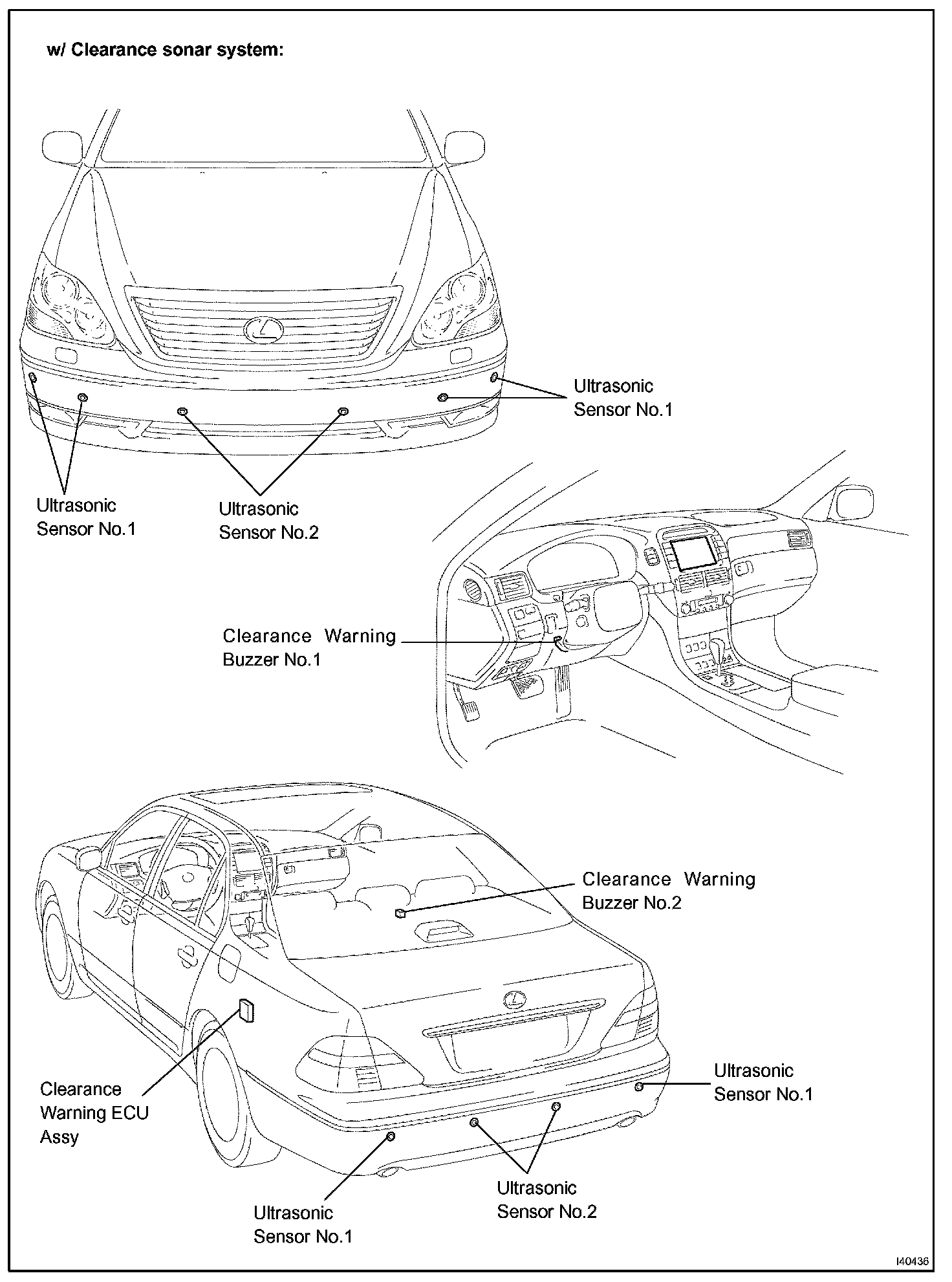 w/ Clearance sonar system:

Ultrasonic Sensor No.1

Ultrasonic Sensor No.1

Ultrasonic Sensor No.2

Clearance Warning Buzzer No.1

Clearance Warning Buzzer No.2

Clearance Warning ECU Assy

Ultrasonic Sensor No.1

Ultrasonic Sensor No.2

Ultrasonic Sensor No.1

I40436