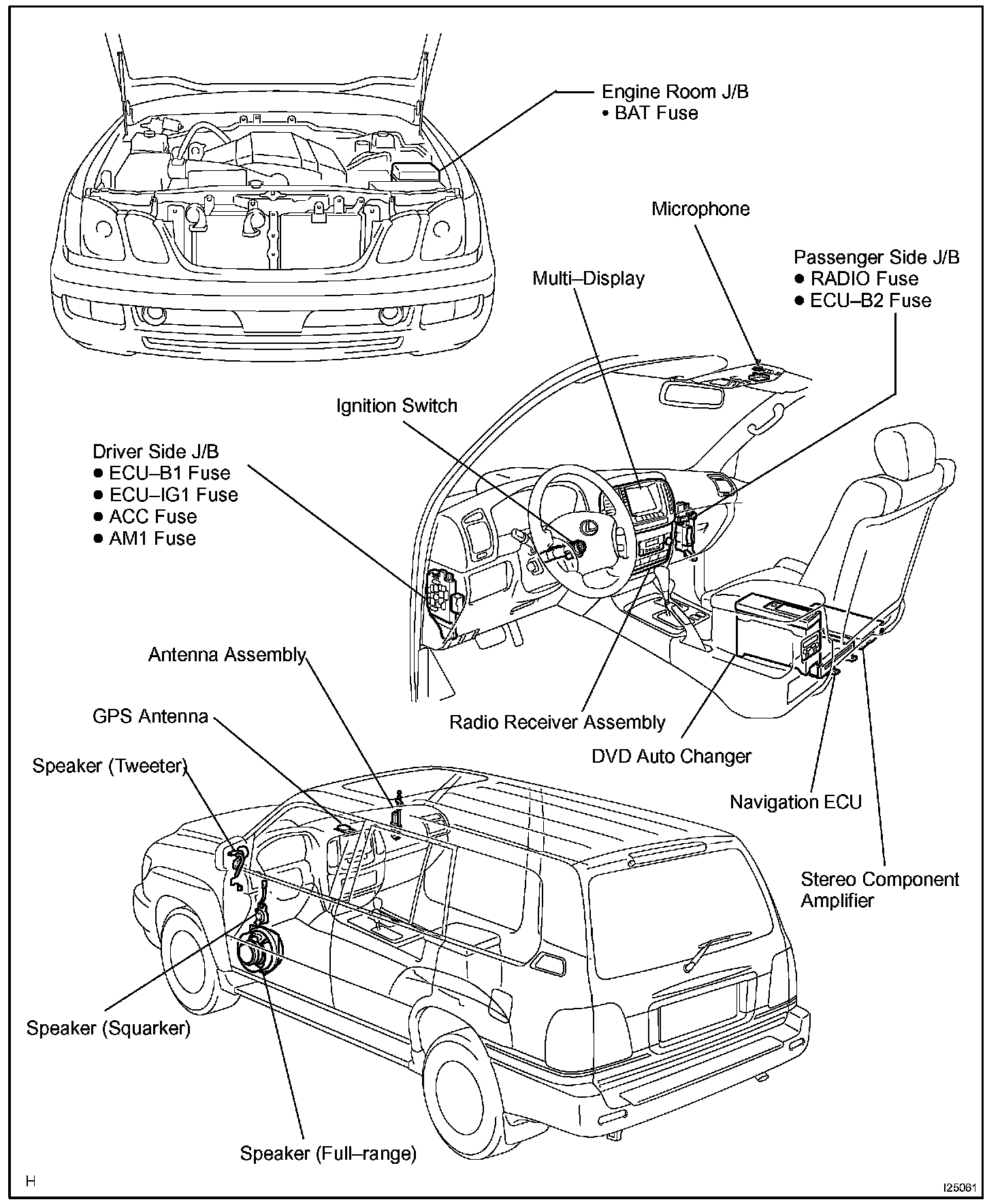 Engine Room J/B
• BAT Fuse

Microphone

Passenger Side J/B
● RADIO Fuse
● ECU–B2 Fuse

Multi–Display

Ignition Switch

Driver Side J/B
● ECU–B1 Fuse
● ECU–IG1 Fuse
● ACC Fuse
● AM1 Fuse

Antenna Assembly

GPS Antenna

Radio Receiver Assembly

DVD Auto Changer

Speaker (Tweeter)

Navigation ECU

Stereo Component Amplifier

Speaker (Squarker)

Speaker (Full–range)

H

I25061