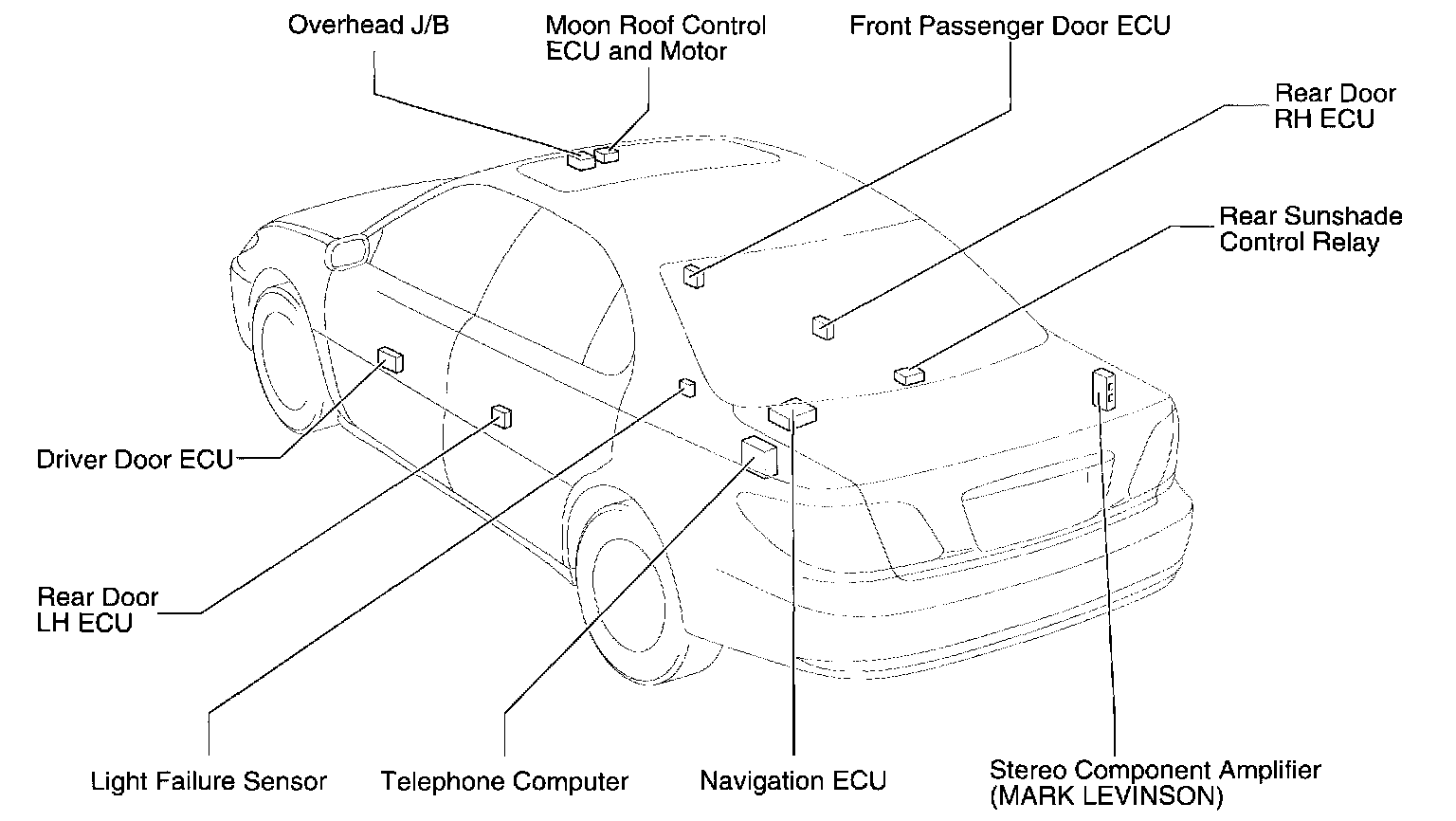 Overhead J/B

Moon Roof Control ECU and Motor

Front Passenger Door ECU

Rear Door RH ECU

Rear Sunshade Control Relay

Driver Door ECU

Rear Door LH ECU

Light Failure Sensor

Telephone Computer

Navigation ECU

Stereo Component Amplifier (MARK LEVINSON)